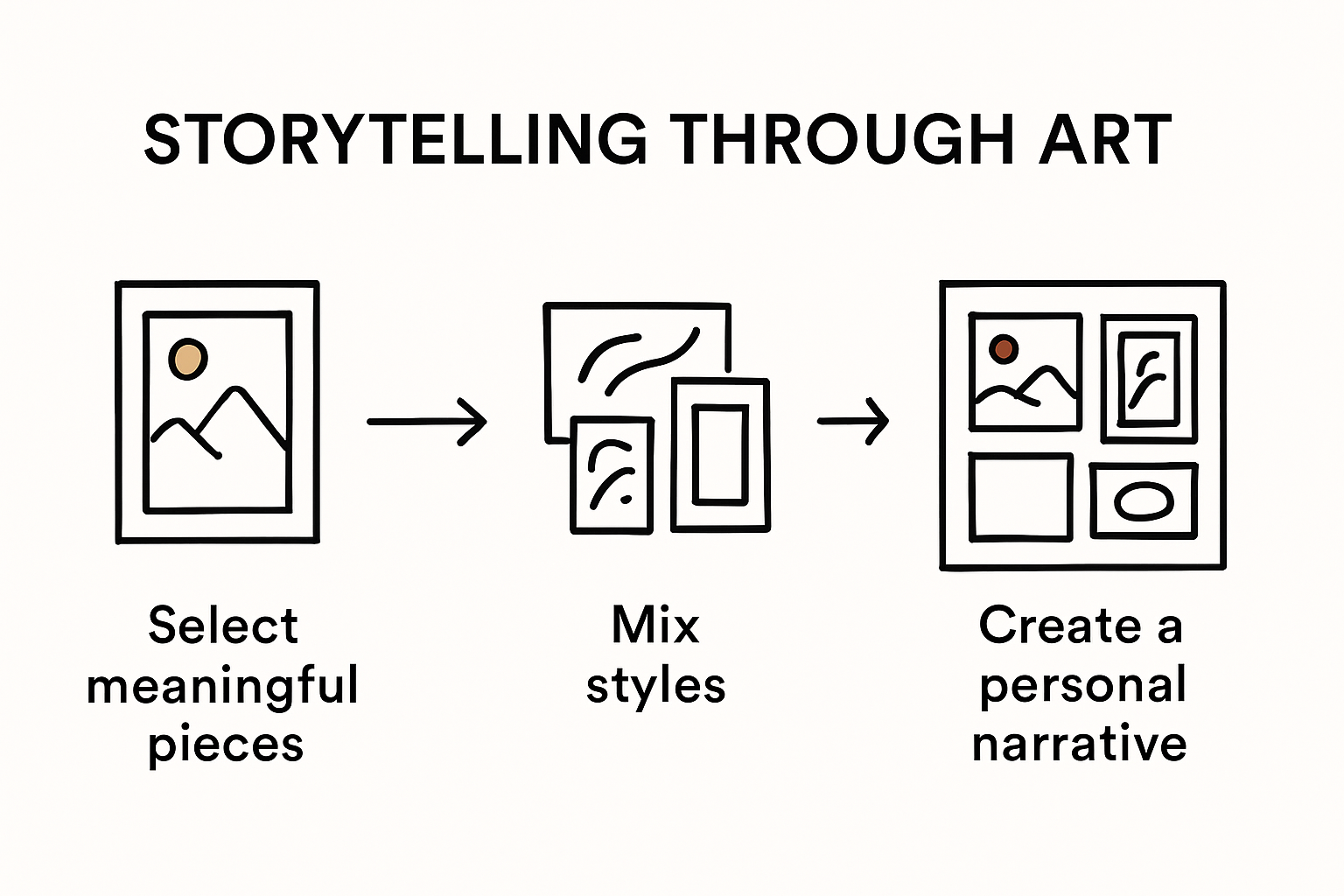 STORYTELLING THROUGH ART

Select meaningful pieces

Mix styles

Create a personal narrative