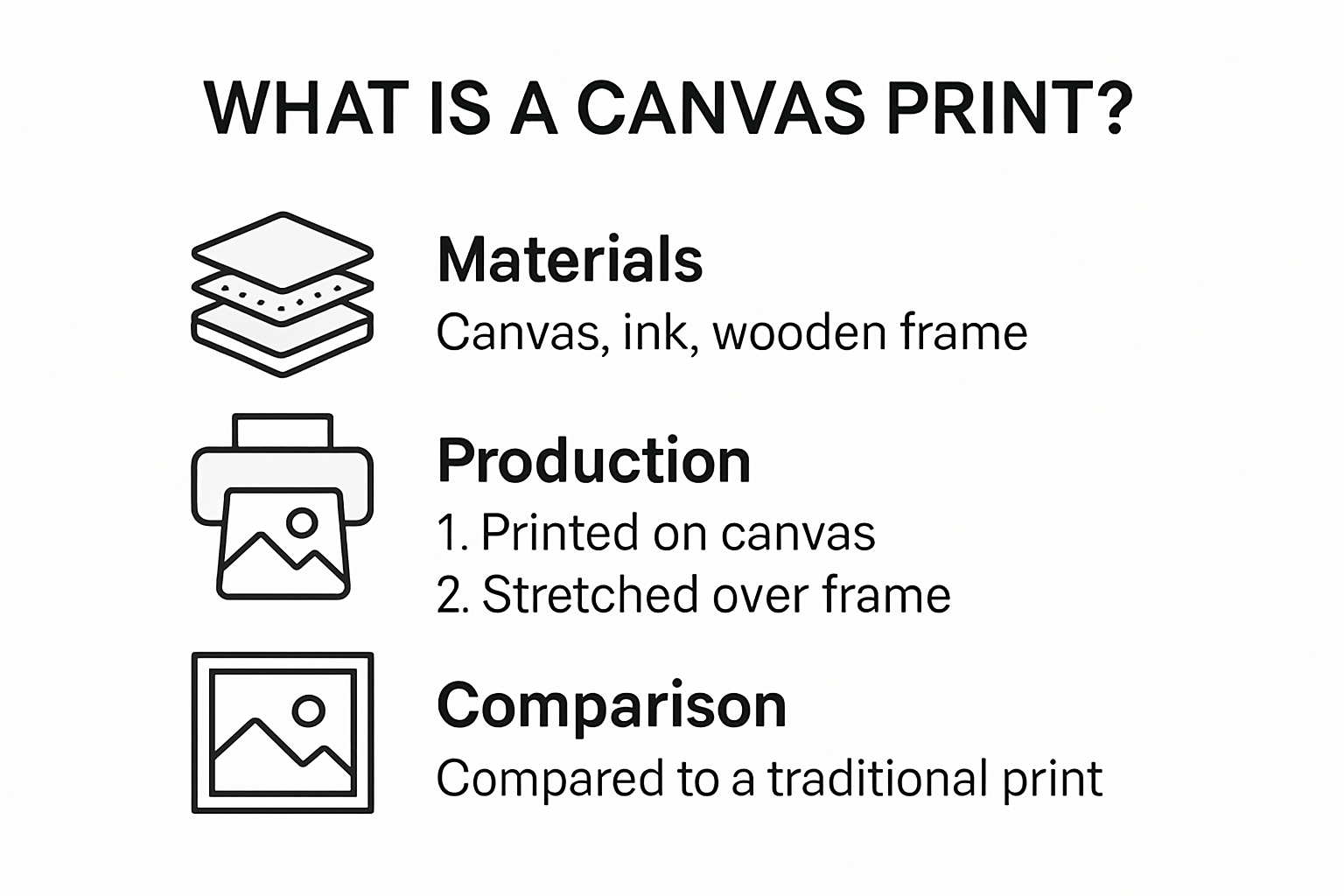 WHAT IS A CANVAS PRINT?

Materials
Canvas, ink, wooden frame

Production
1. Printed on canvas
2. Stretched over frame

Comparison
Compared to a traditional print