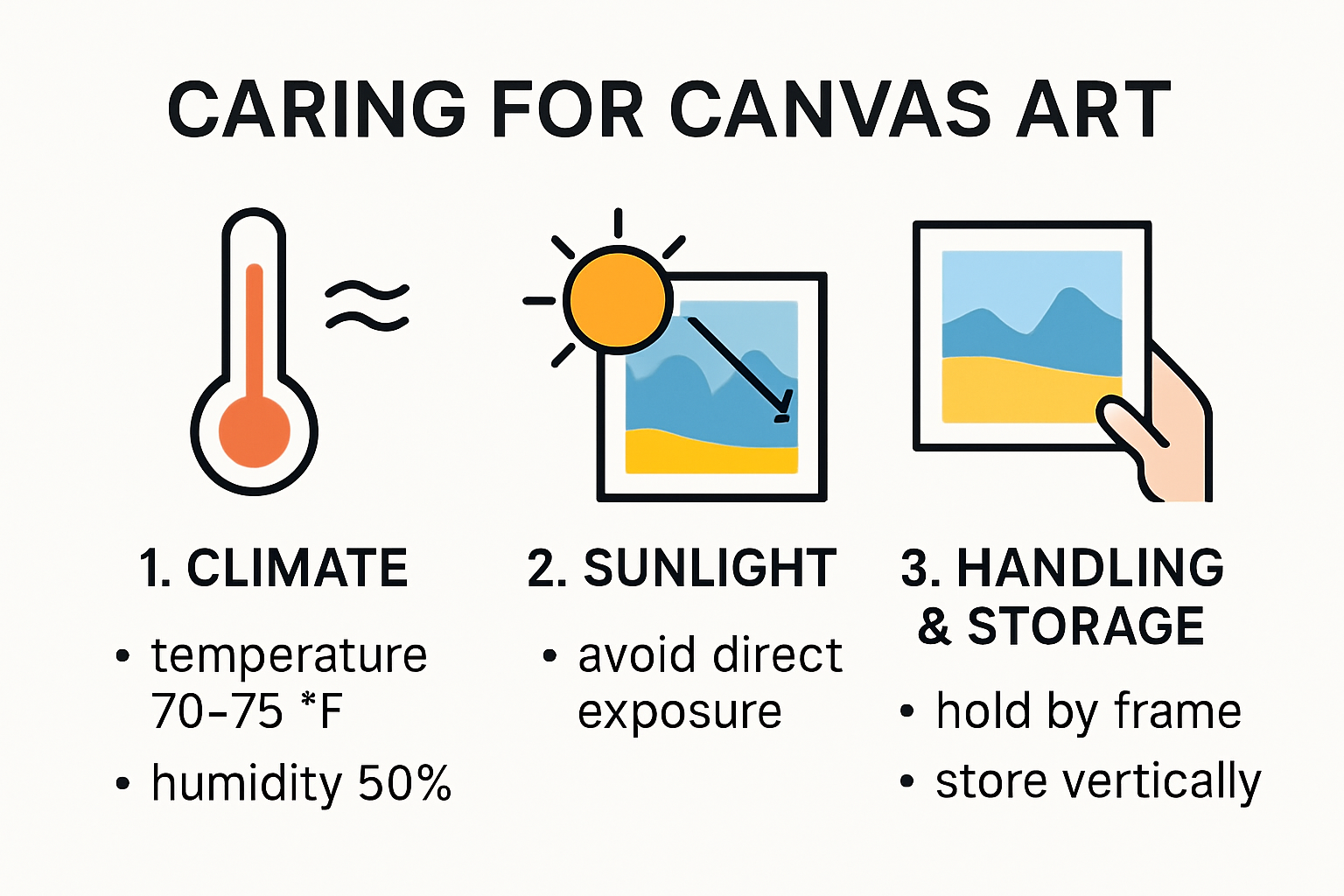 CARING FOR CANVAS ART

1. CLIMATE

• temperature 70–75 *F

• humidity 50%

2. SUNLIGHT

• avoid direct exposure

3. HANDLING & STORAGE

• hold by frame

• store vertically