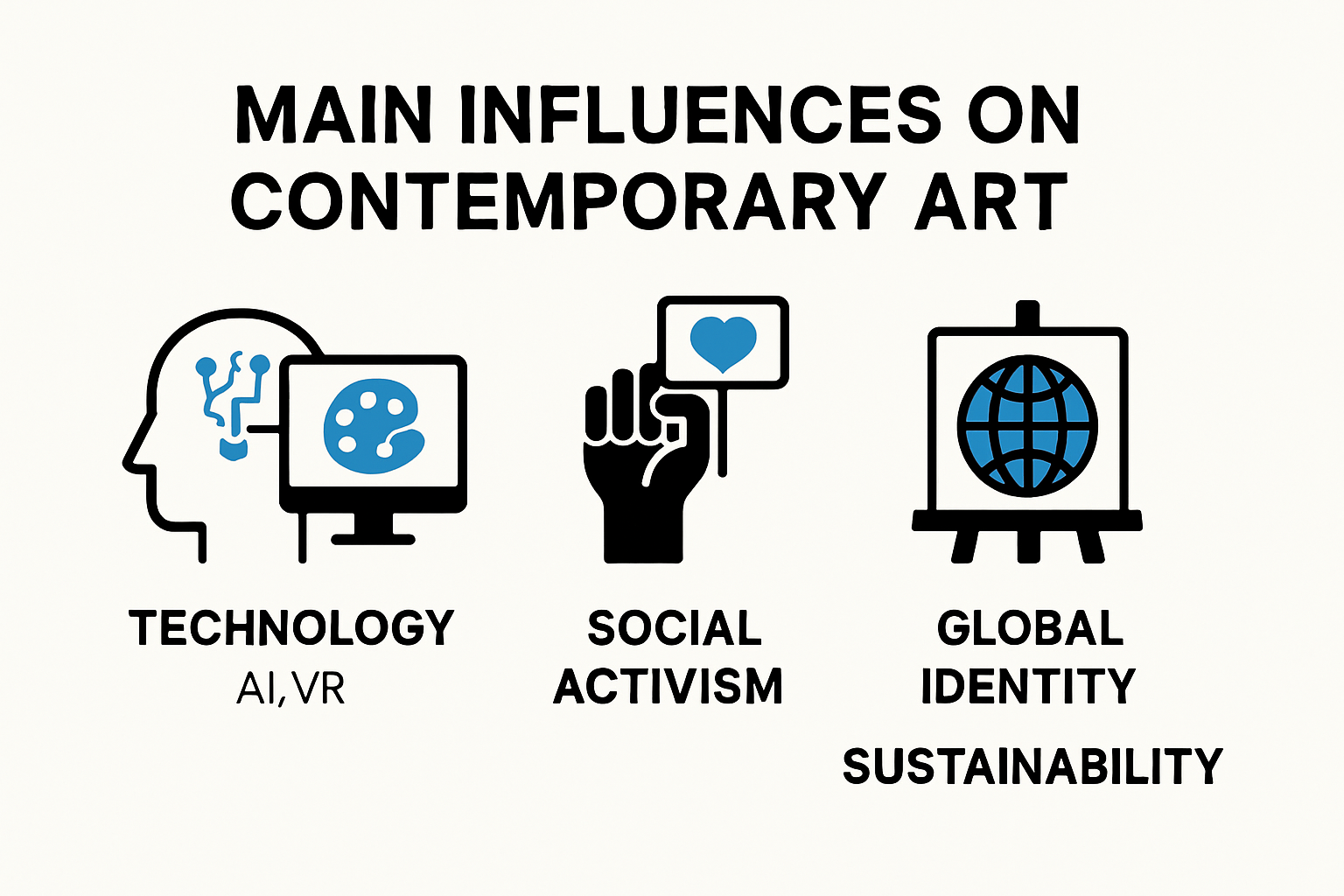 MAIN INFLUENCES ON CONTEMPORARY ART

TECHNOLOGY
AI, VR

SOCIAL ACTIVISM

GLOBAL IDENTITY

SUSTAINABILITY