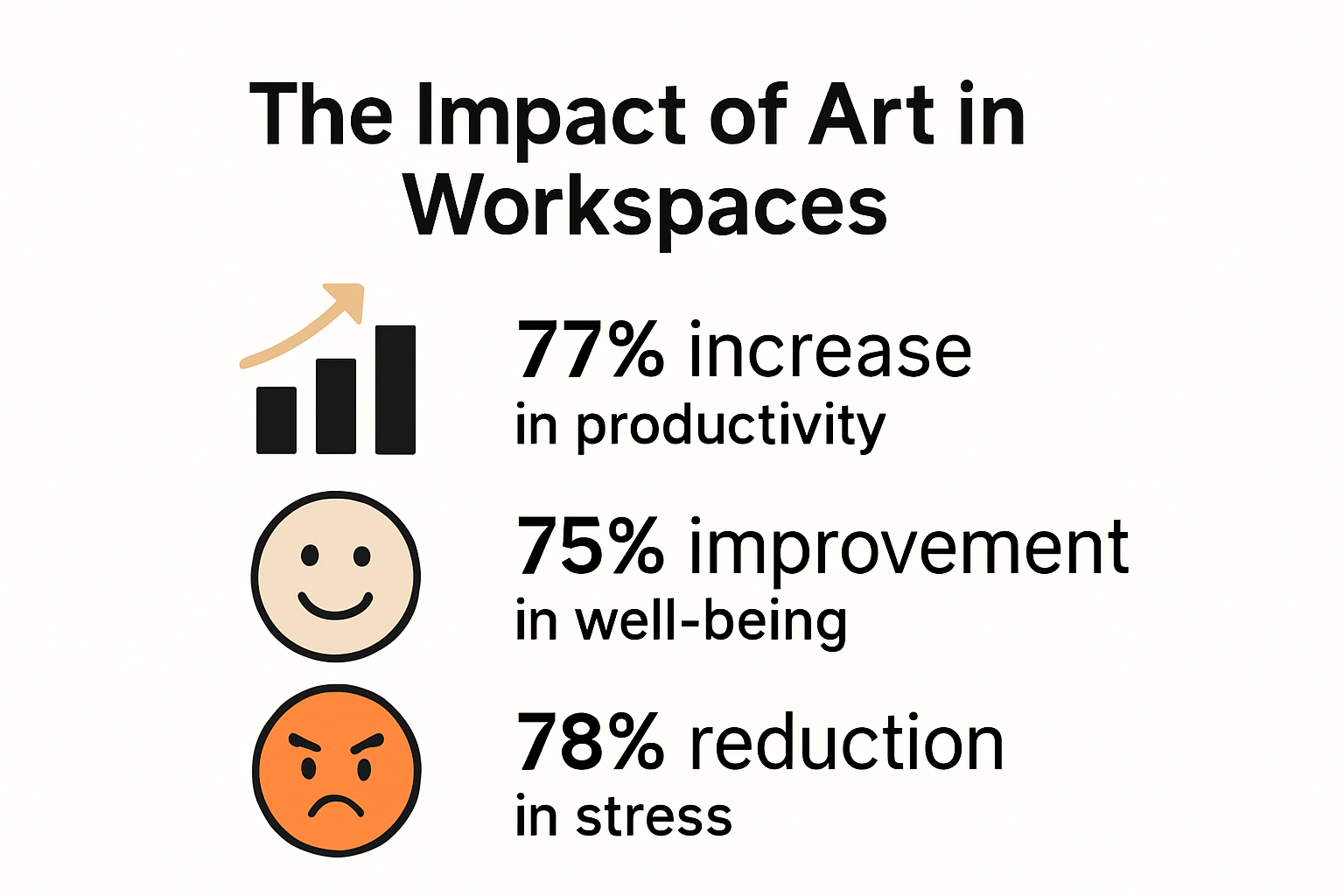 The Impact of Art in Workspaces

77% increase in productivity

75% improvement in well-being

78% reduction in stress