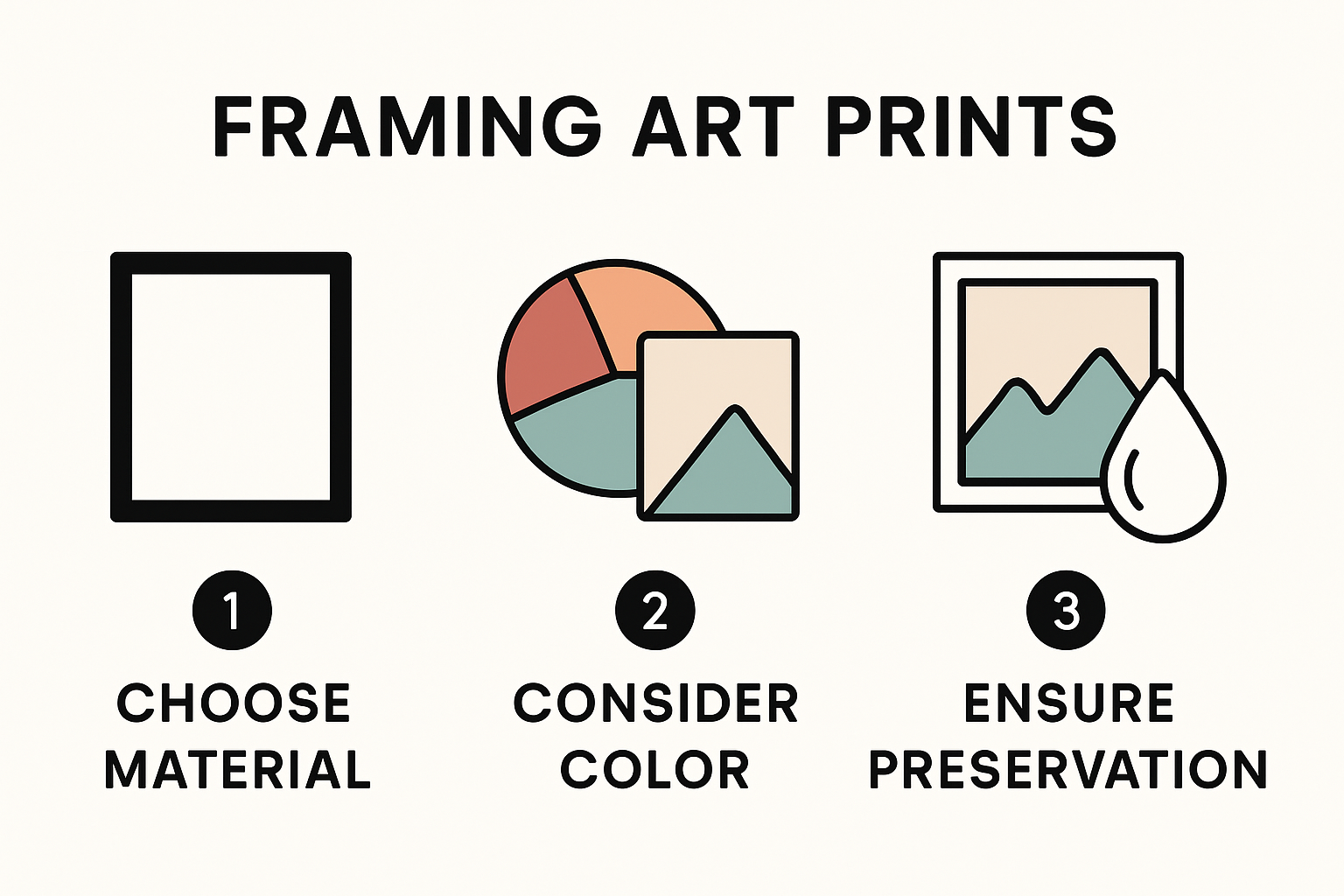 FRAMING ART PRINTS

1
CHOOSE MATERIAL

2
CONSIDER COLOR

3
ENSURE PRESERVATION