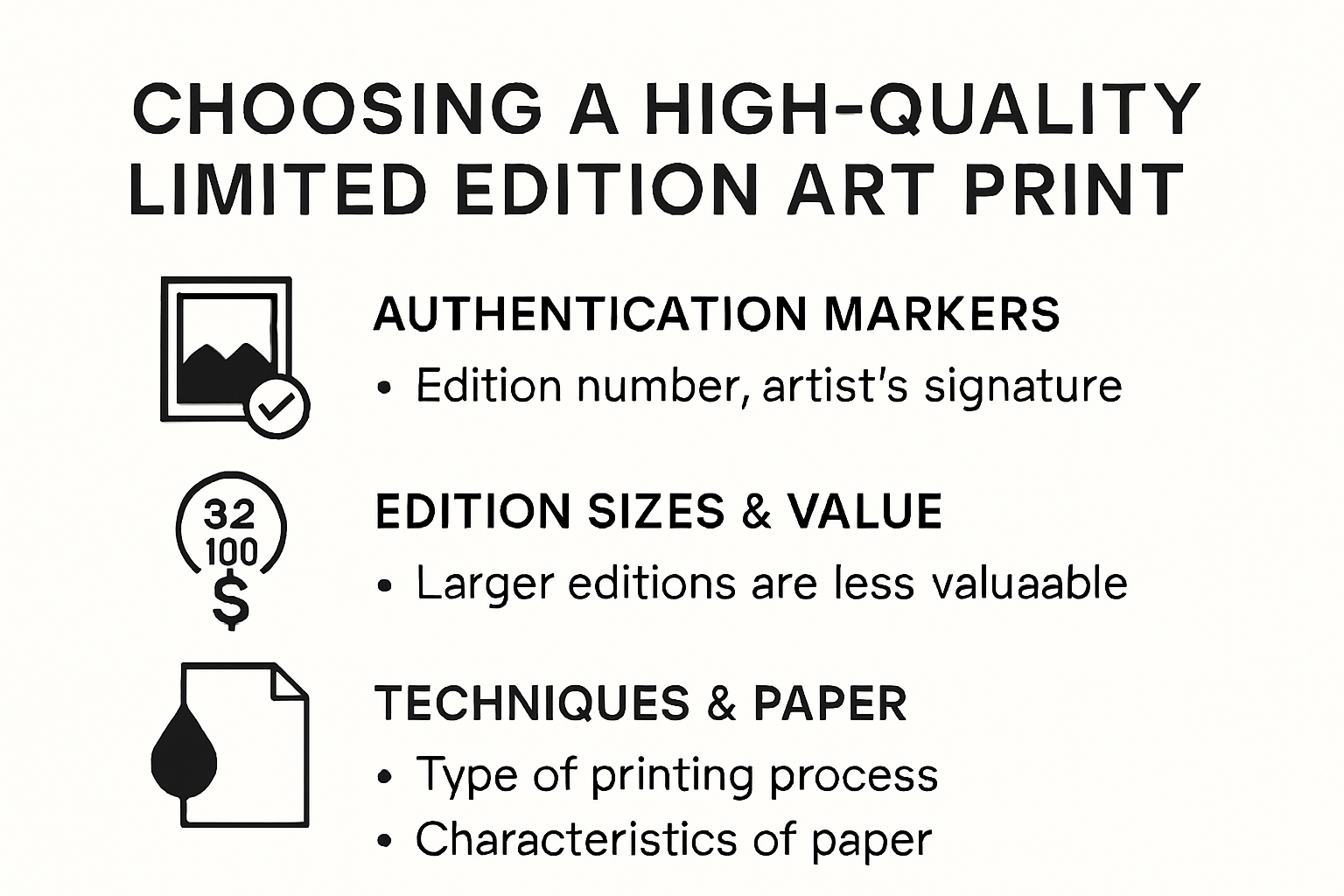 CHOOSING A HIGH-QUALITY LIMITED EDITION ART PRINT

AUTHENTICATION MARKERS
• Edition number, artist's signature

32
100
$

EDITION SIZES & VALUE
• Larger editions are less valuaable

TECHNIQUES & PAPER
• Type of printing process
• Characteristics of paper