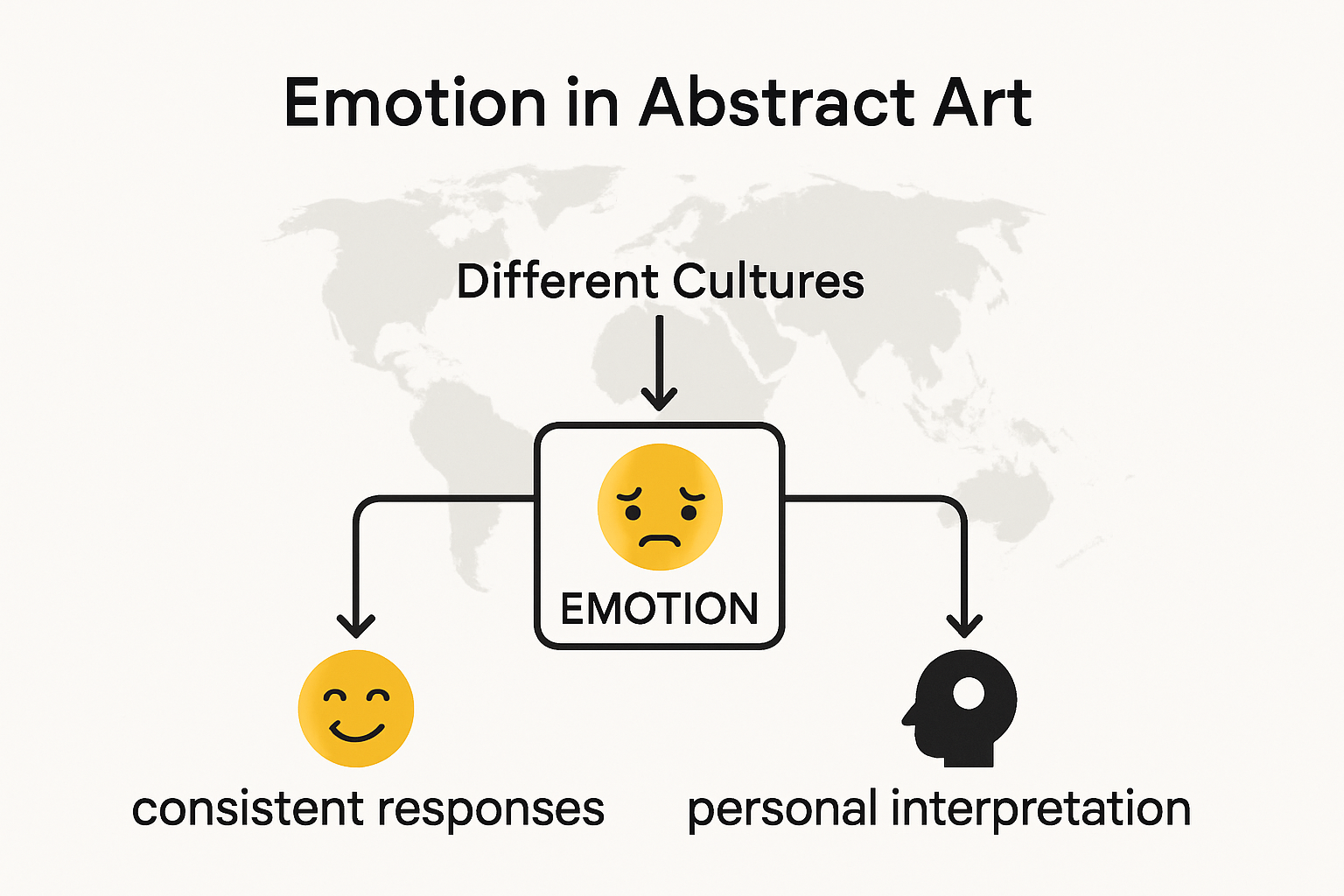 Emotion in Abstract Art

Different Cultures

EMOTION

consistent responses

personal interpretation