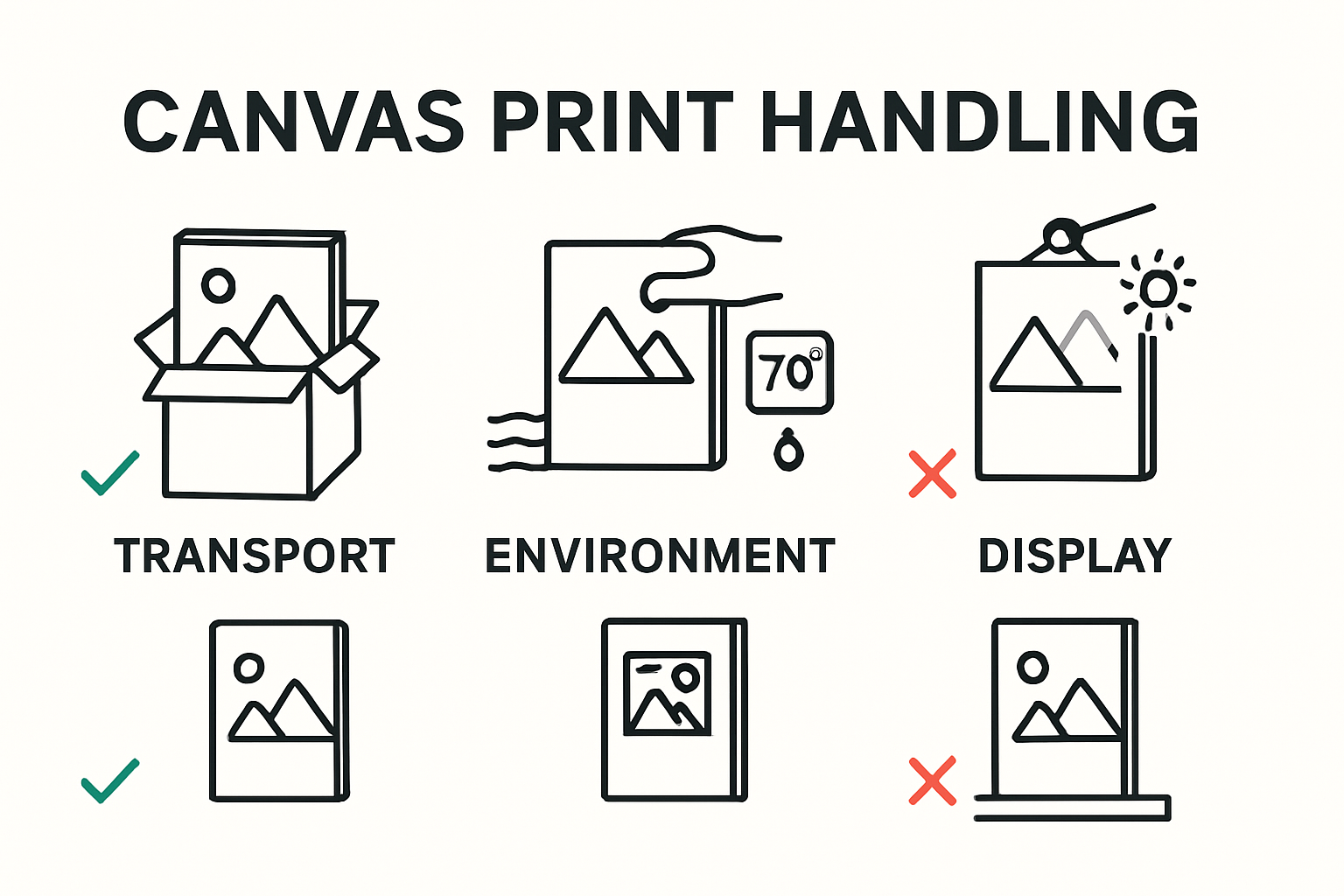 CANVAS PRINT HANDLING

70°

TRANSPORT

ENVIRONMENT

DISPLAY