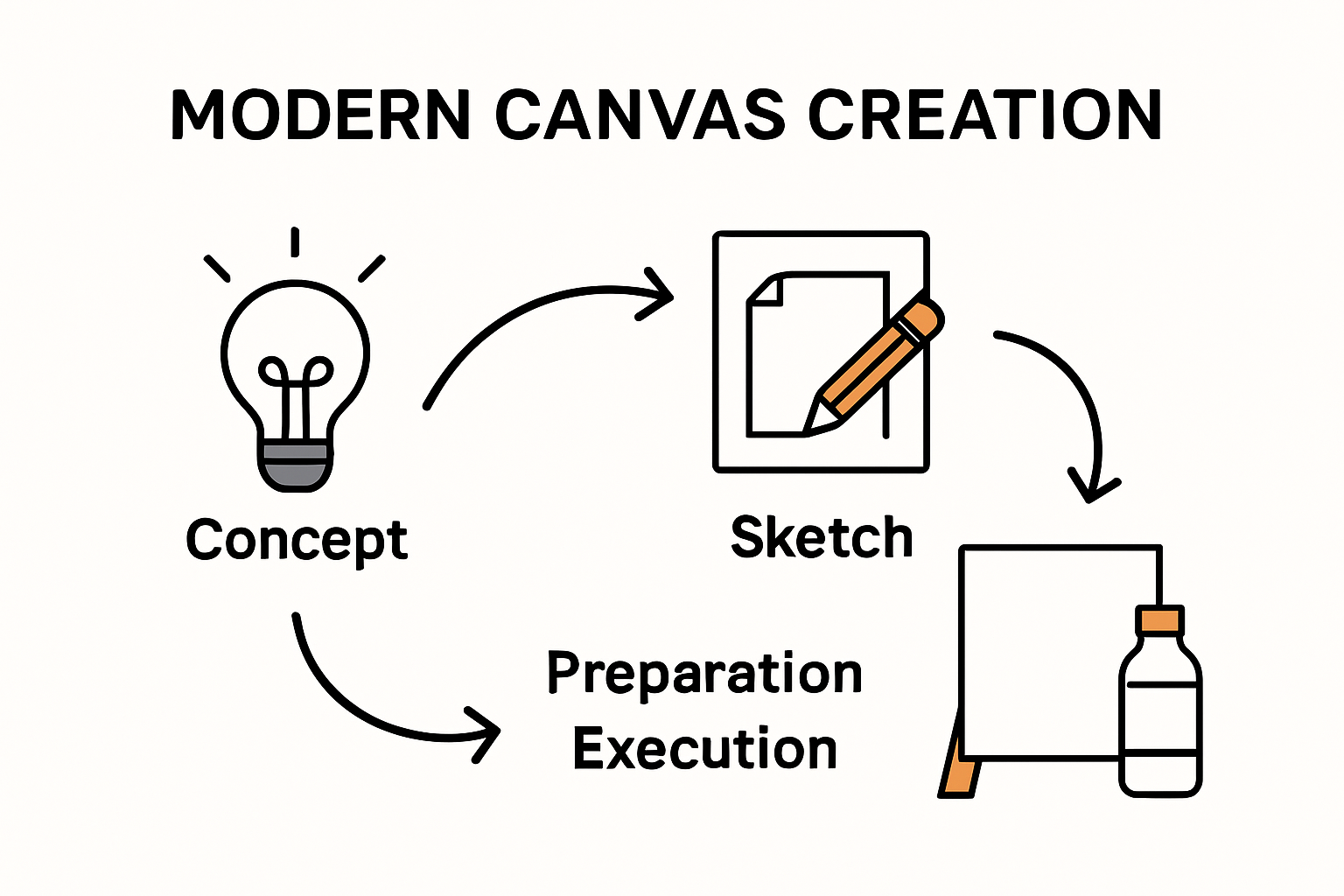 MODERN CANVAS CREATION

Concept

Sketch

Preparation
Execution