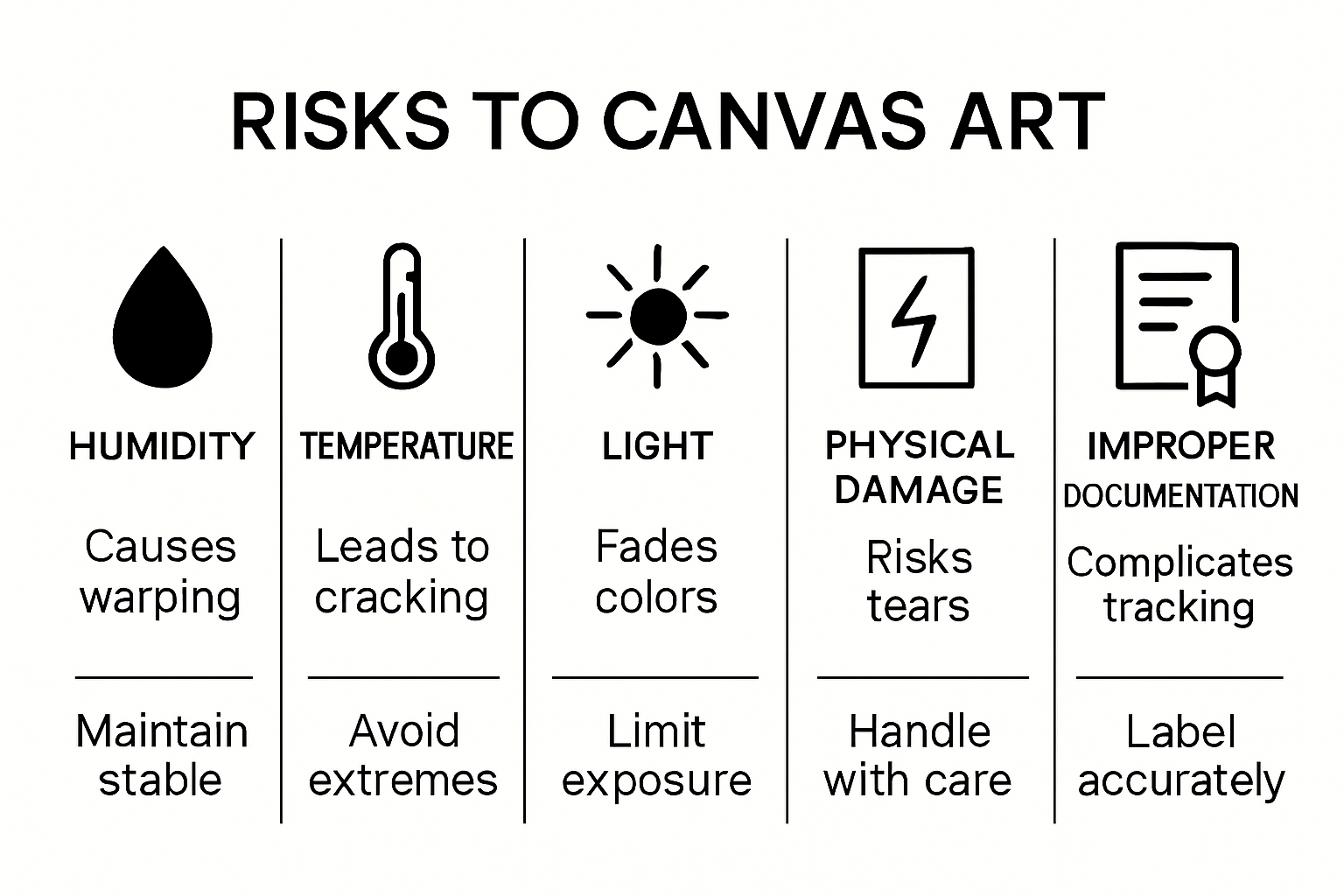 RISKS TO CANVAS ART

HUMIDITY

Causes warping

Maintain stable

TEMPERATURE

Leads to cracking

Avoid extremes

LIGHT

Fades colors

Limit exposure

PHYSICAL DAMAGE

Risks tears

Handle with care

IMPROPER DOCUMENTATION

Complicates tracking

Label accurately