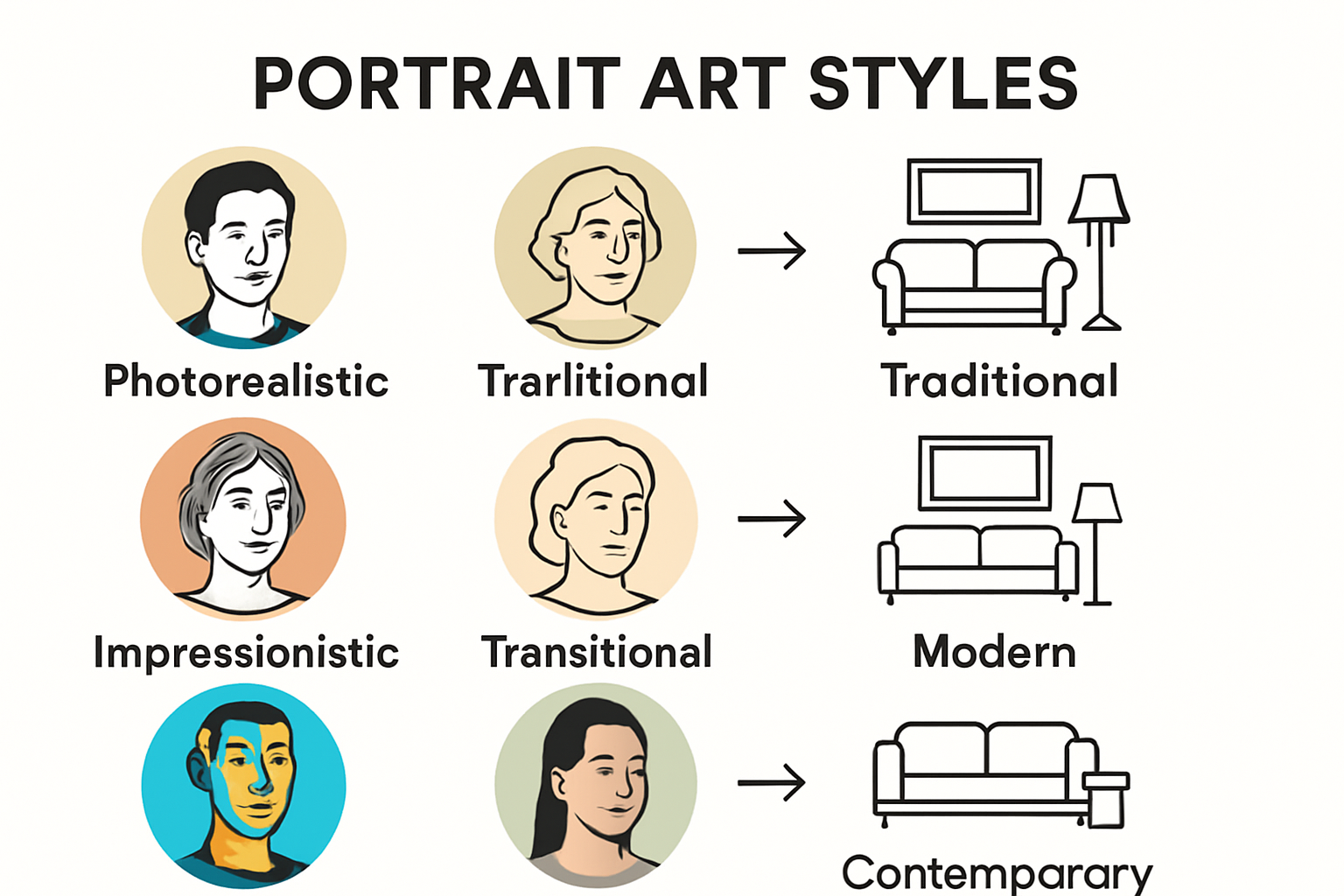 PORTRAIT ART STYLES

Photorealistic

Trarlitional

Traditional

Impressionistic

Transitional

Modern

Contemparary