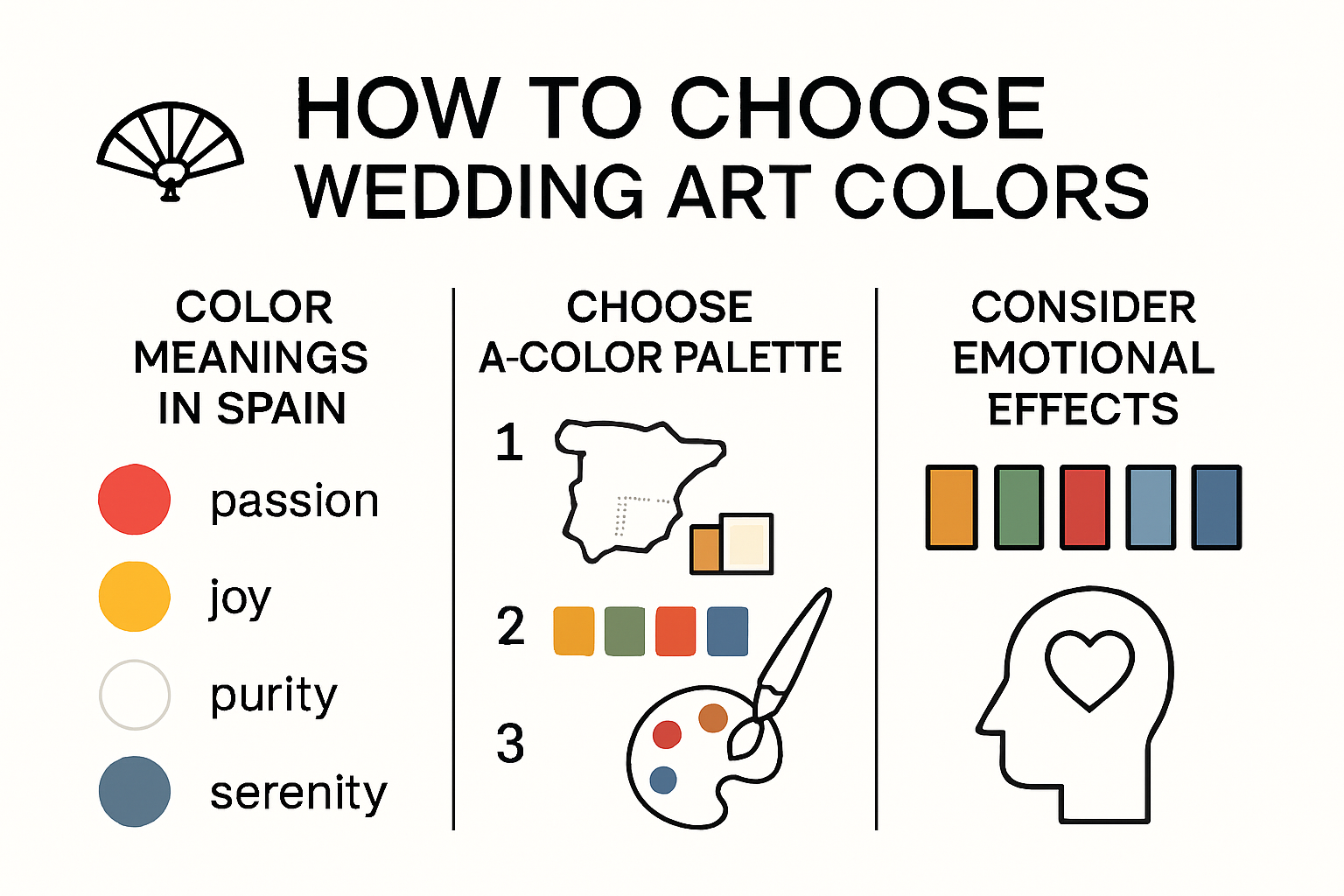 HOW TO CHOOSE WEDDING ART COLORS

COLOR MEANINGS IN SPAIN

passion

joy

purity

serenity

CHOOSE A-COLOR PALETTE

1

2

3

CONSIDER EMOTIONAL EFFECTS