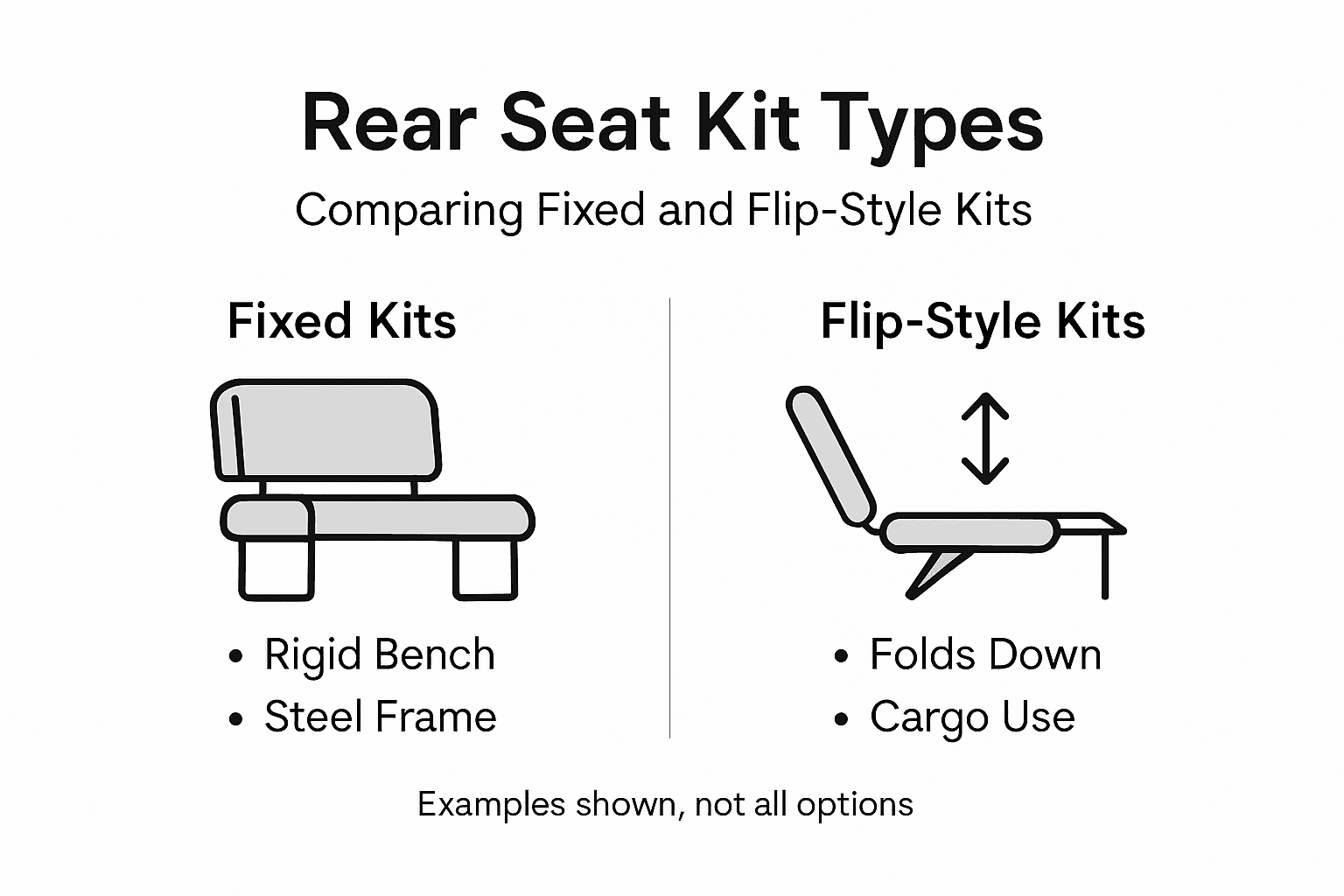 Rear Seat Kit Types

Comparing Fixed and Flip-Style Kits

Fixed Kits

• Rigid Bench
• Steel Frame

Flip-Style Kits

• Folds Down
• Cargo Use

Examples shown, not all options