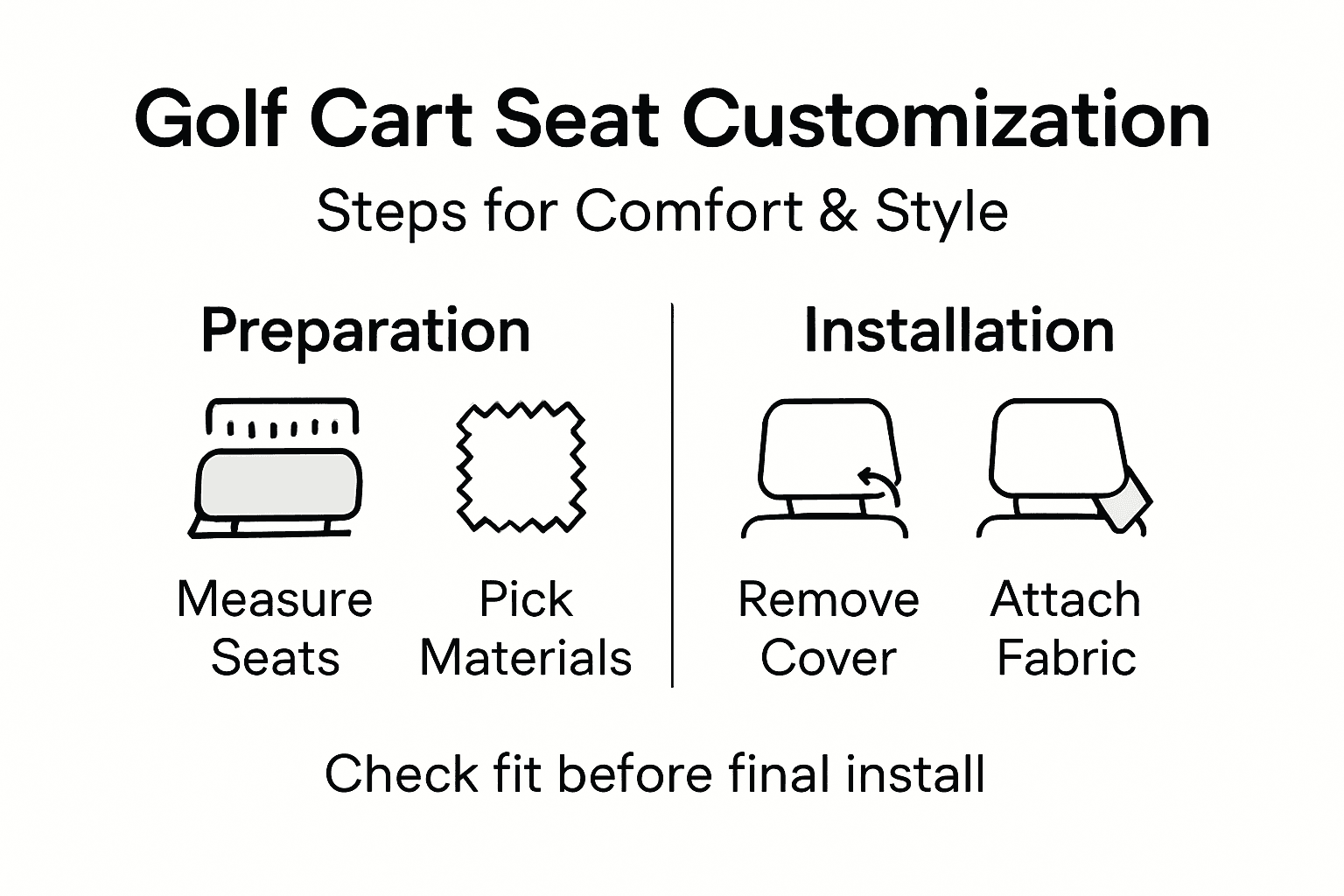 Golf Cart Seat Customization

Steps for Comfort & Style

Preparation

Measure Seats

Pick Materials

Installation

Remove Cover

Attach Fabric

Check fit before final install