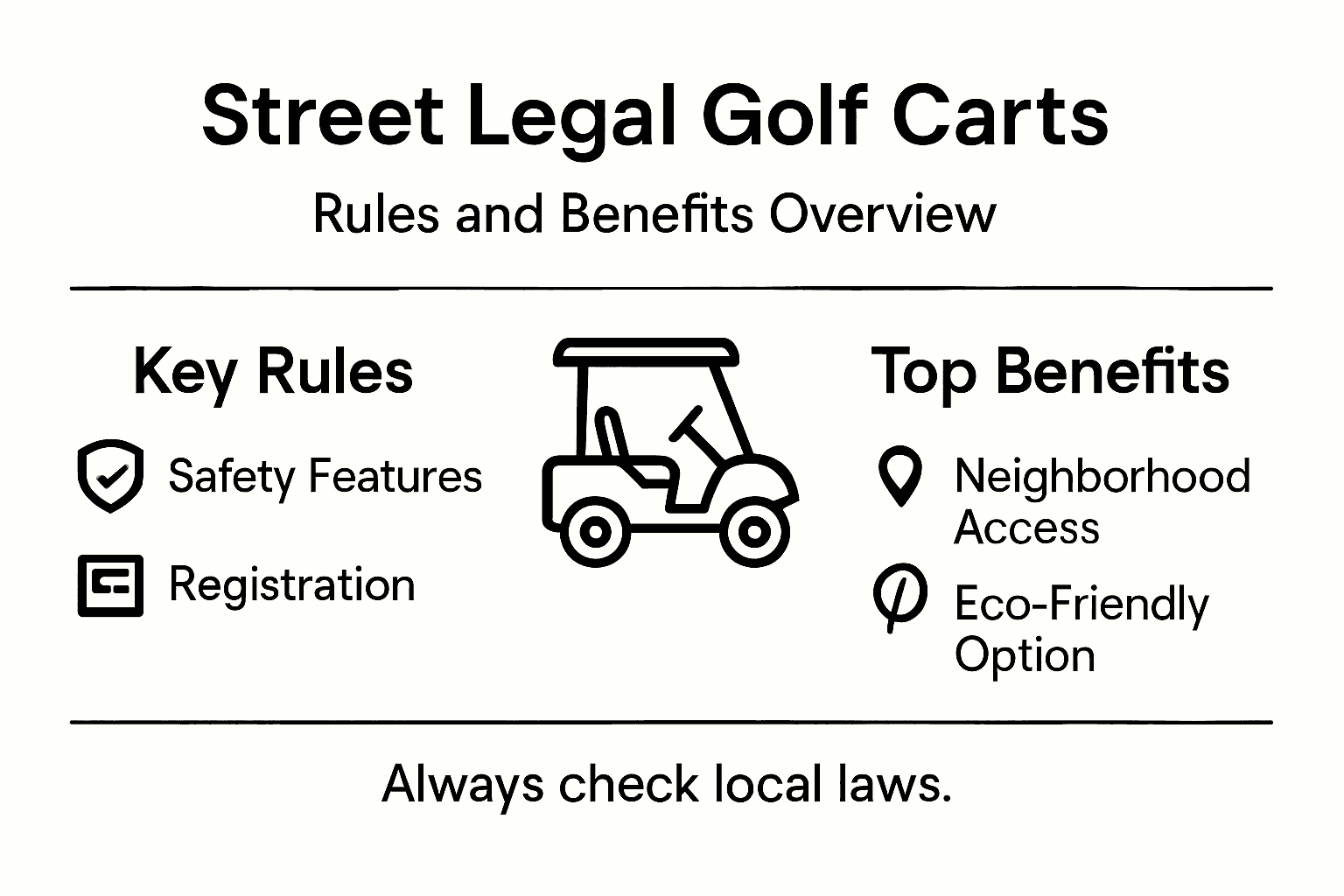 Street Legal Golf Carts

Rules and Benefits Overview

Key Rules

Safety Features

Registration

Top Benefits

Neighborhood Access

Eco-Friendly Option

Always check local laws.