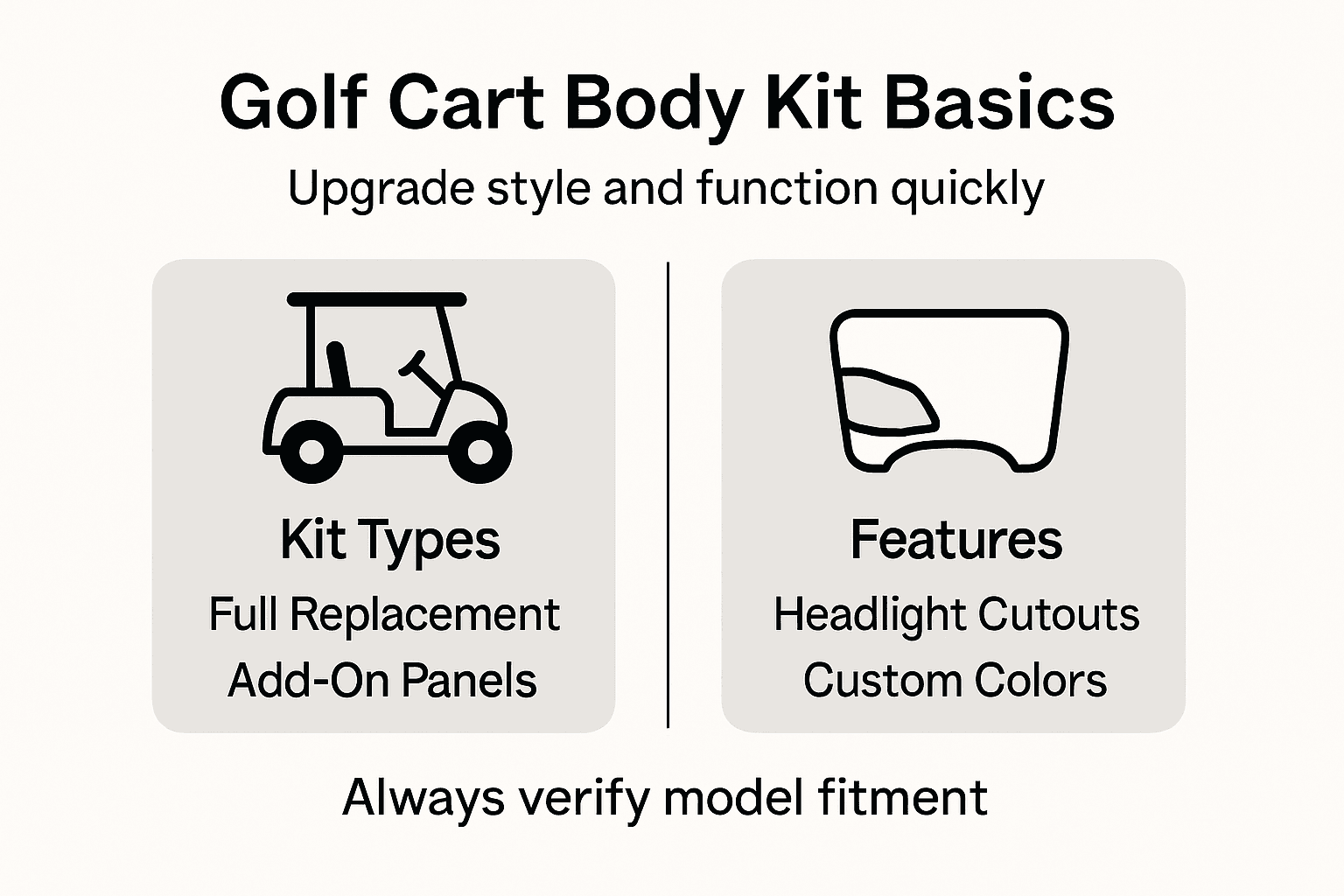 Golf Cart Body Kit Basics

Upgrade style and function quickly

Kit Types

Full Replacement

Add-On Panels

Features

Headlight Cutouts

Custom Colors

Always verify model fitment