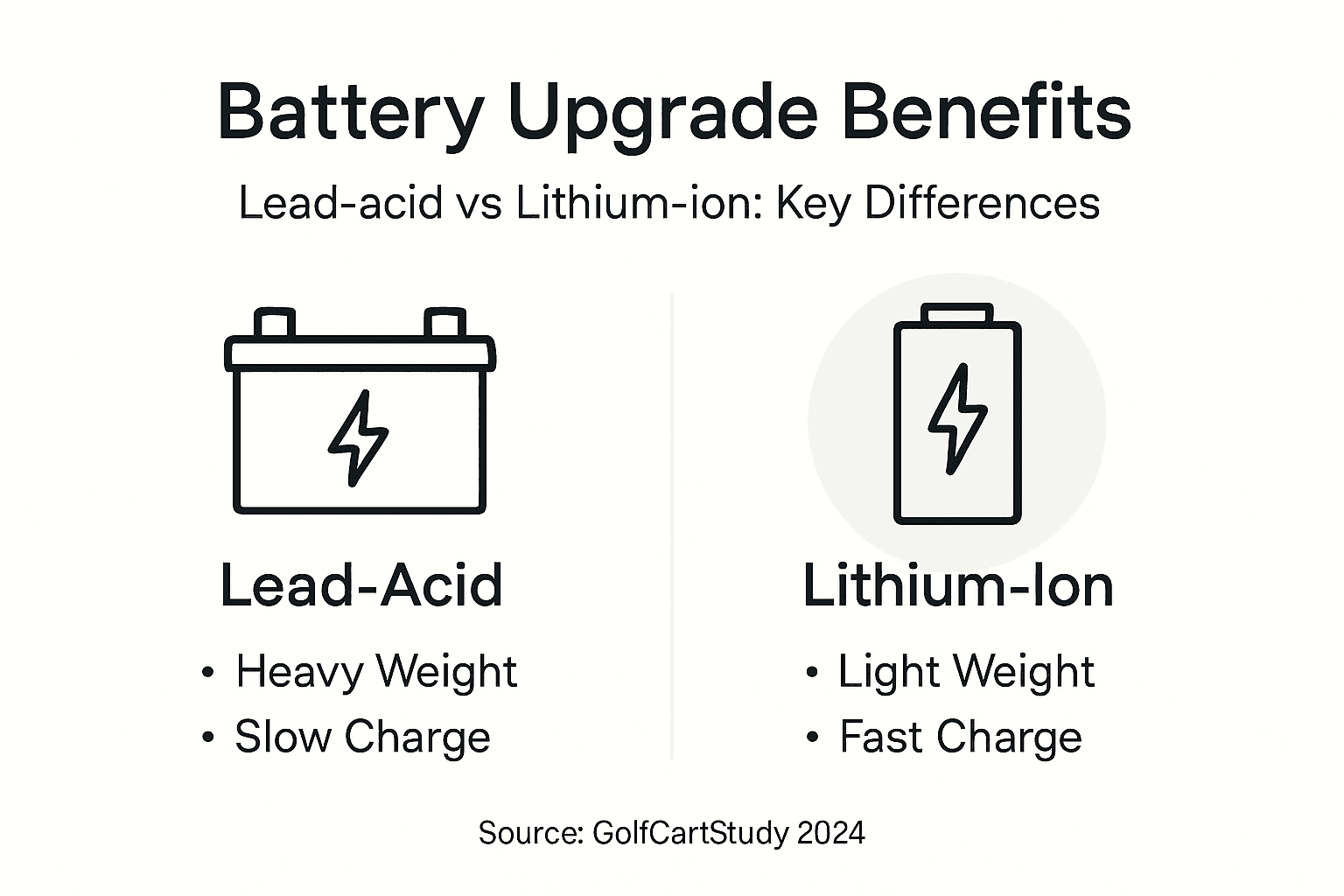 Battery Upgrade Benefits

Lead-acid vs Lithium-ion: Key Differences

Lead-Acid

• Heavy Weight
• Slow Charge

Lithium-Ion

• Light Weight
• Fast Charge

Source: GolfCartStudy 2024