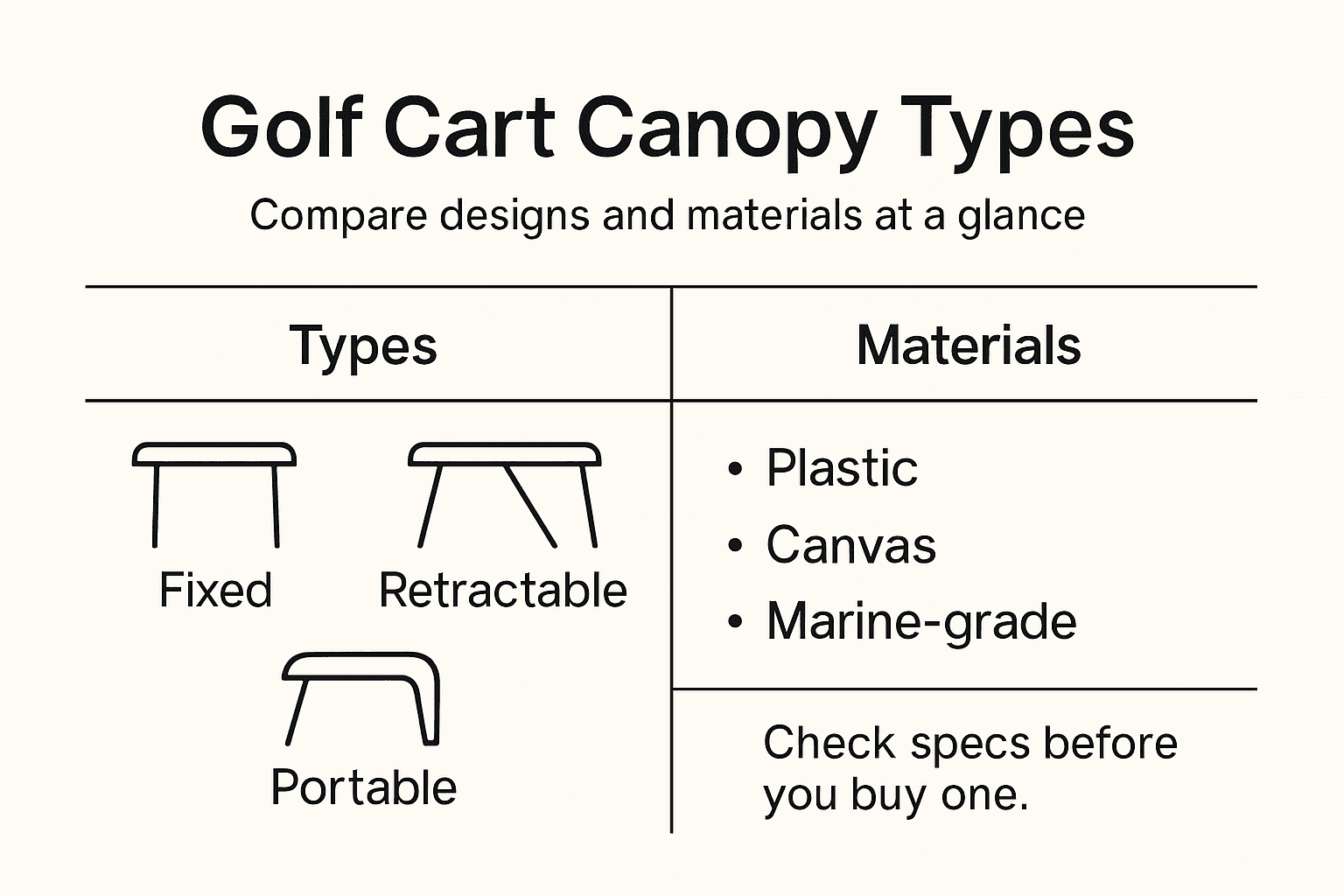 Golf Cart Canopy Types

Compare designs and materials at a glance

Types

Fixed

Retractable

Portable

Materials

• Plastic
• Canvas
• Marine-grade

Check specs before you buy one.