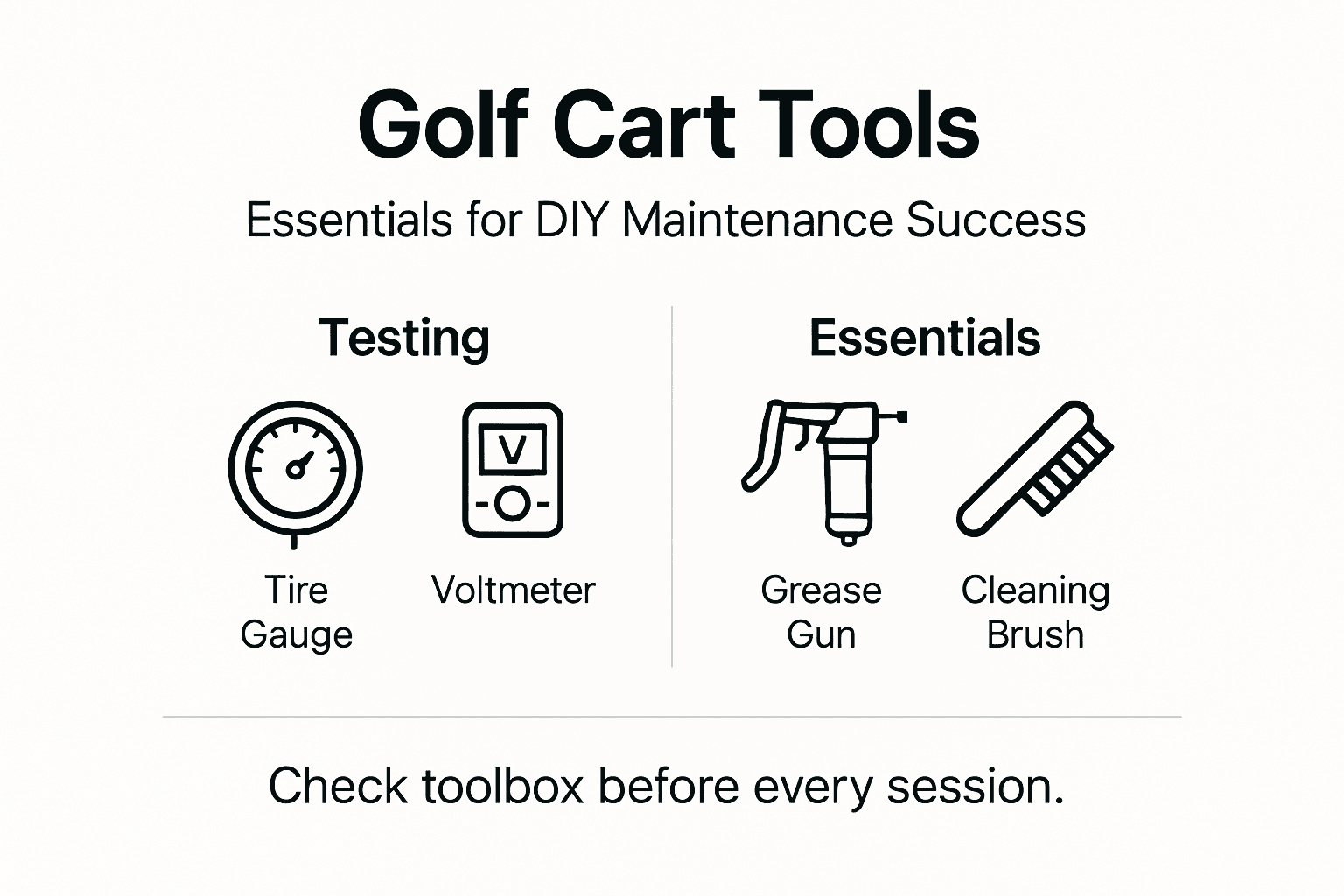 Golf Cart Tools

Essentials for DIY Maintenance Success

Testing

V

Tire Gauge

Voltmeter

Essentials

Grease Gun

Cleaning Brush

Check toolbox before every session.