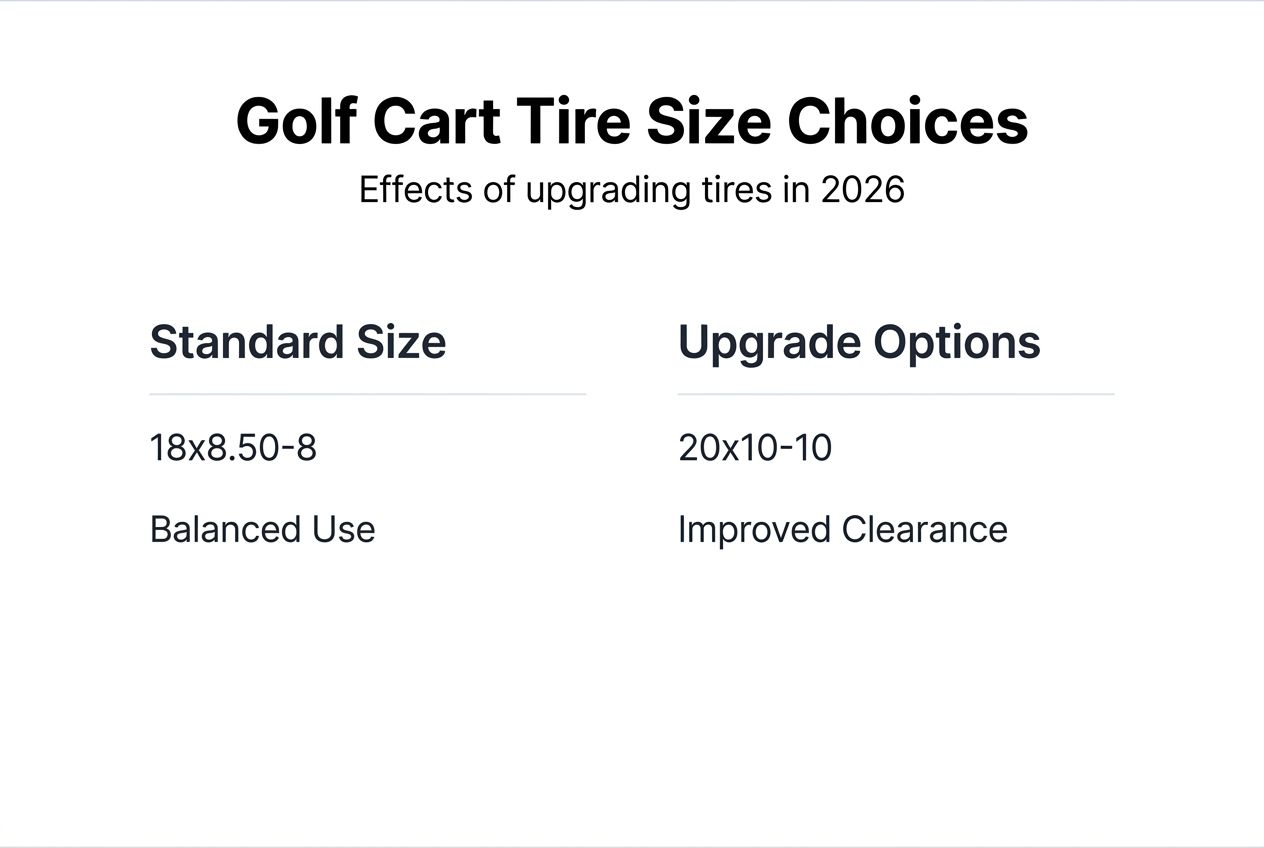 Golf Cart Tire Size Choices

Effects of upgrading tires in 2026

Standard Size

18x8.50-8

Balanced Use

Upgrade Options

20x10-10

Improved Clearance