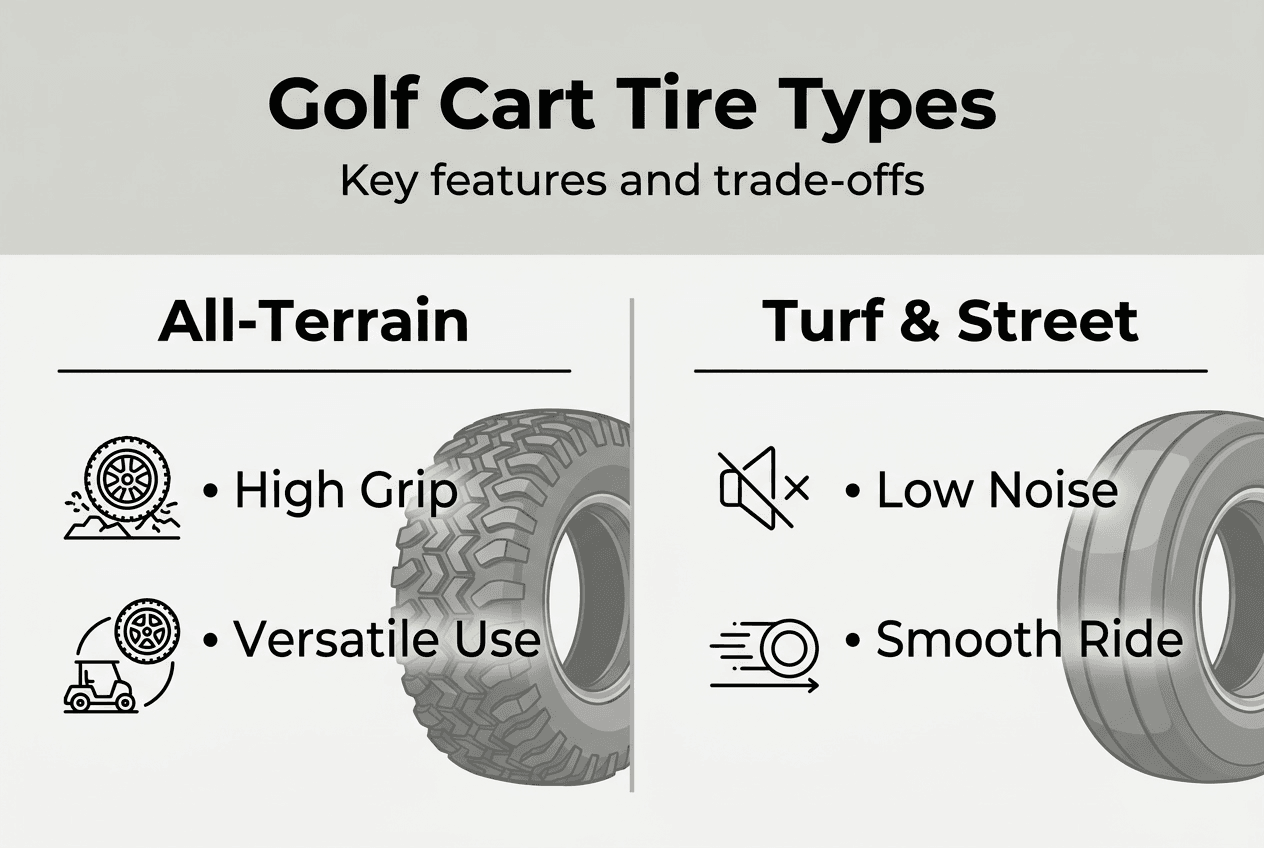 Golf Cart Tire Types

Key features and trade-offs

All-Terrain

• High Grip

• Versatile Use

Turf & Street

• Low Noise

• Smooth Ride