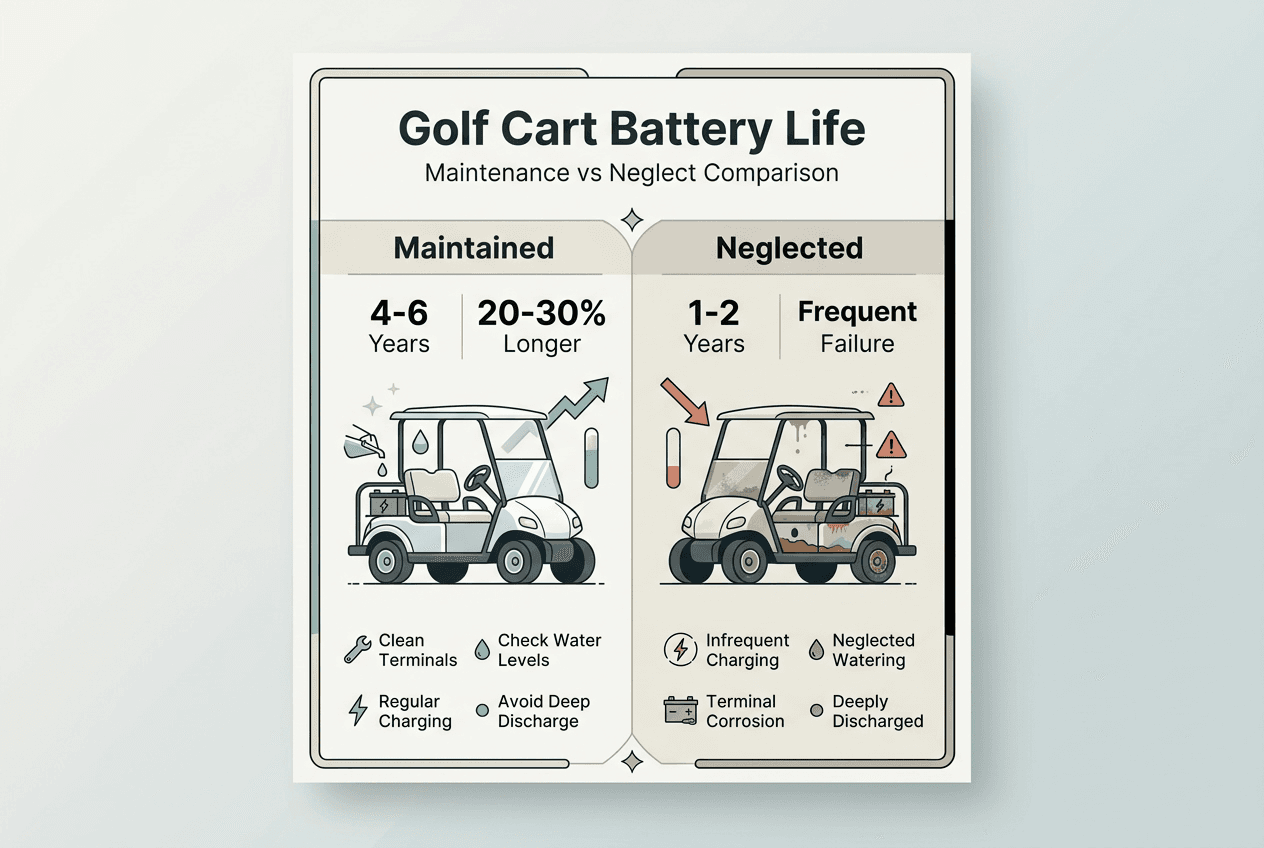 Golf Cart Battery Life

Maintenance vs Neglect Comparison

Maintained

4-6 Years

20-30% Longer

Clean Terminals

Check Water Levels

Regular Charging

Avoid Deep Discharge

Neglected

1-2 Years

Frequent Failure

Infrequent Charging

Neglected Watering

Terminal Corrosion

Deeply Discharged