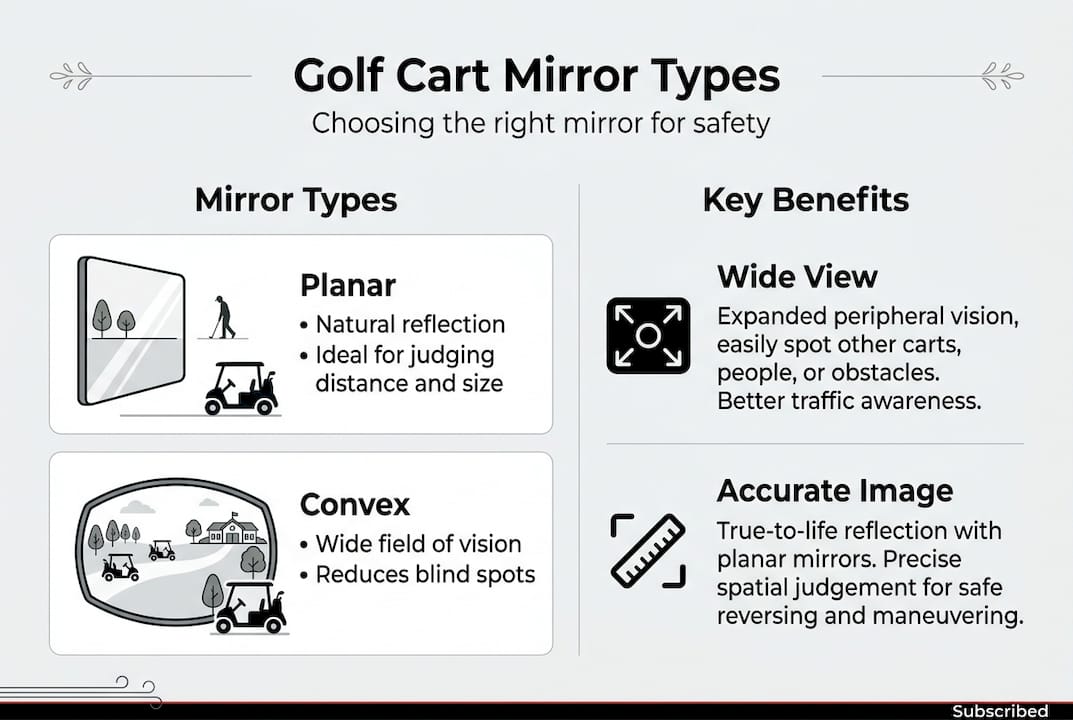 Golf Cart Mirror Types

Choosing the right mirror for safety

Mirror Types

Planar

• Natural reflection
• Ideal for judging distance and size

Convex

• Wide field of vision
• Reduces blind spots

Key Benefits

Wide View

Expanded peripheral vision, easily spot other carts, people, or obstacles. Better traffic awareness.

Accurate Image

True-to-life reflection with planar mirrors. Precise spatial judgement for safe reversing and maneuvering.

Subscribed