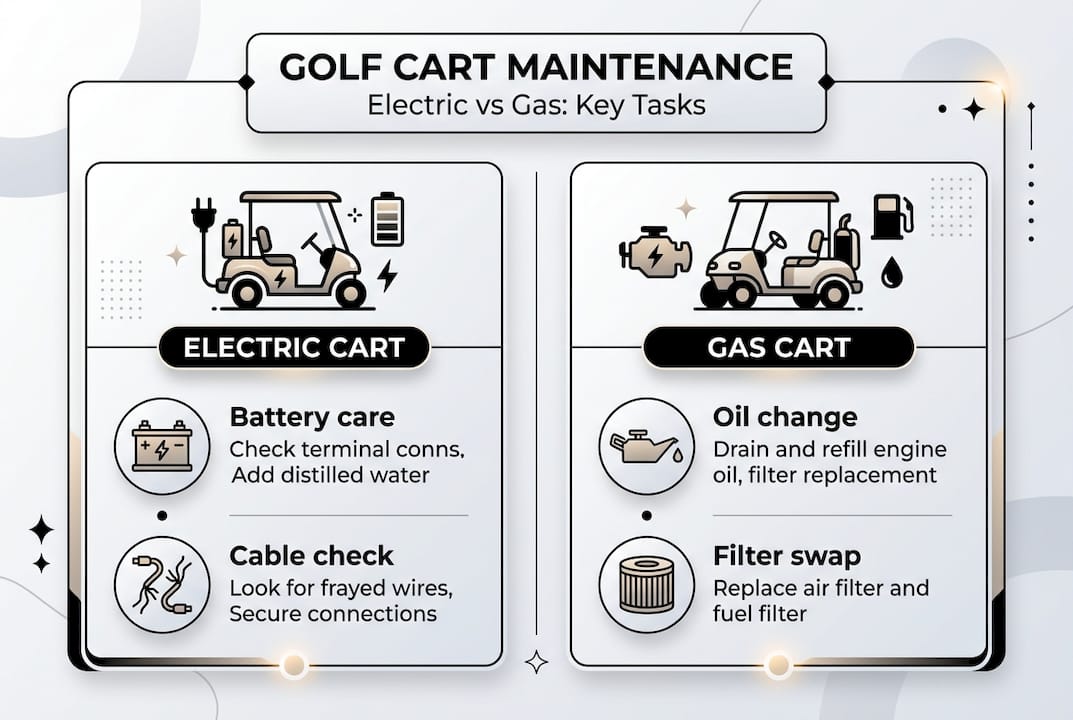 GOLF CART MAINTENANCE
Electric vs Gas: Key Tasks

ELECTRIC CART

Battery care
Check terminal conns, Add distilled water

Cable check
Look for frayed wires, Secure connections

GAS CART

Oil change
Drain and refill engine oil, filter replacement

Filter swap
Replace air filter and fuel filter