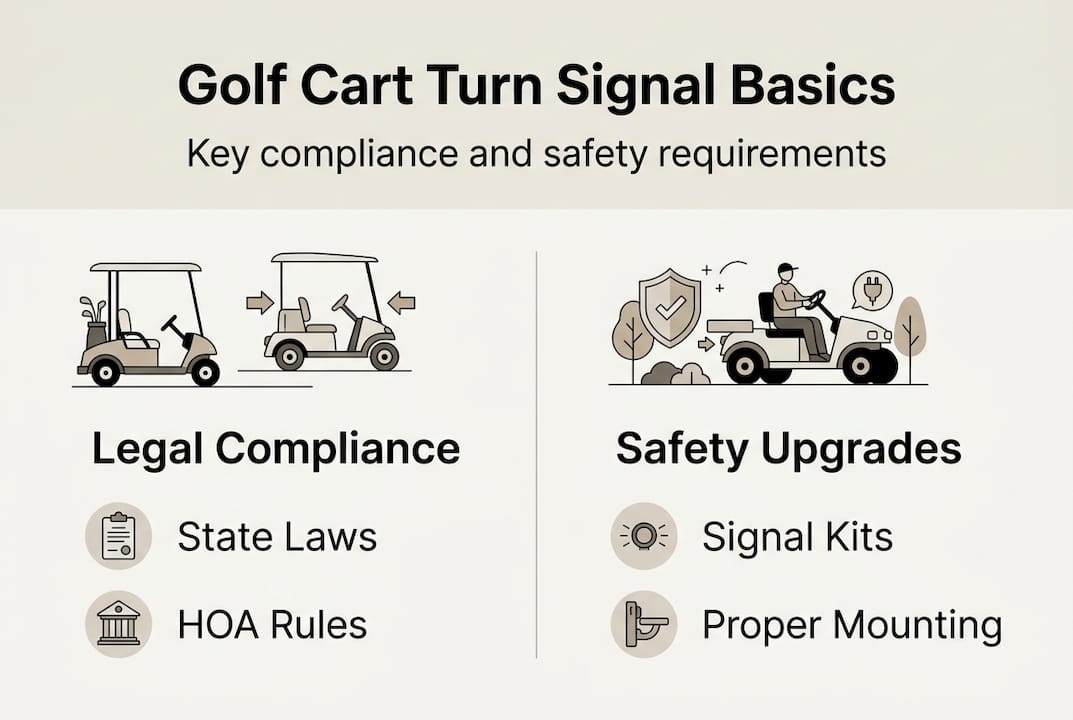 Golf Cart Turn Signal Basics

Key compliance and safety requirements

Legal Compliance

State Laws

HOA Rules

Safety Upgrades

Signal Kits

Proper Mounting