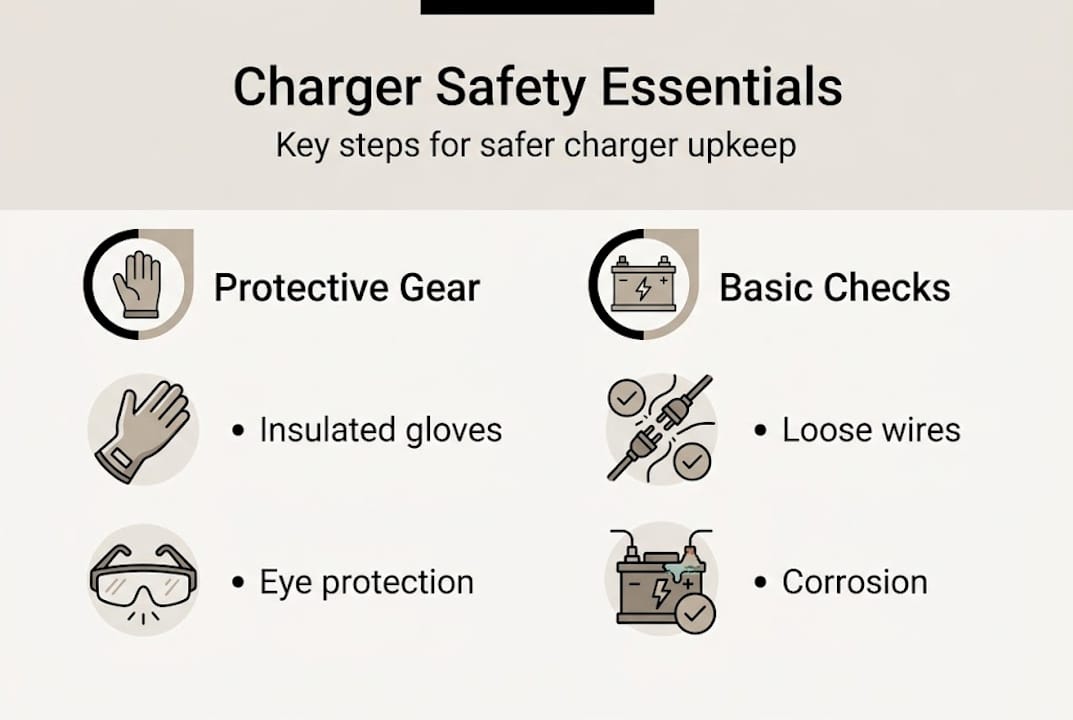 Charger Safety Essentials

Key steps for safer charger upkeep

Protective Gear

• Insulated gloves

• Eye protection

Basic Checks

• Loose wires

• Corrosion