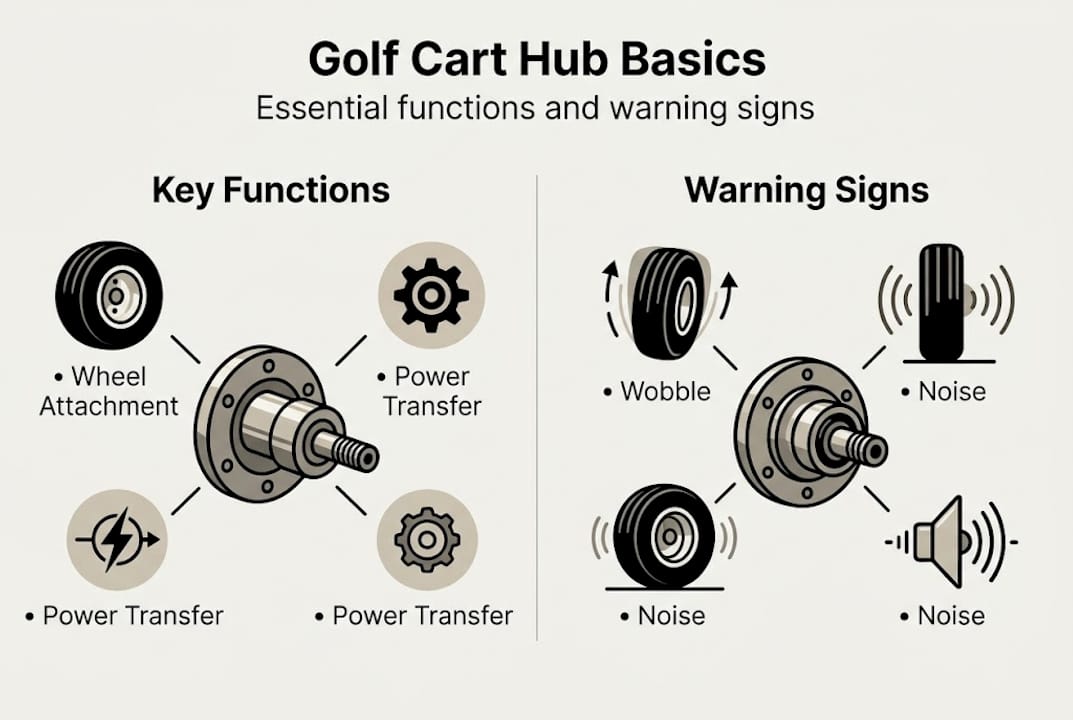 Golf Cart Hub Basics
Essential functions and warning signs

Key Functions

• Wheel Attachment

• Power Transfer

• Power Transfer

• Power Transfer

Warning Signs

• Wobble

• Noise

• Noise

• Noise