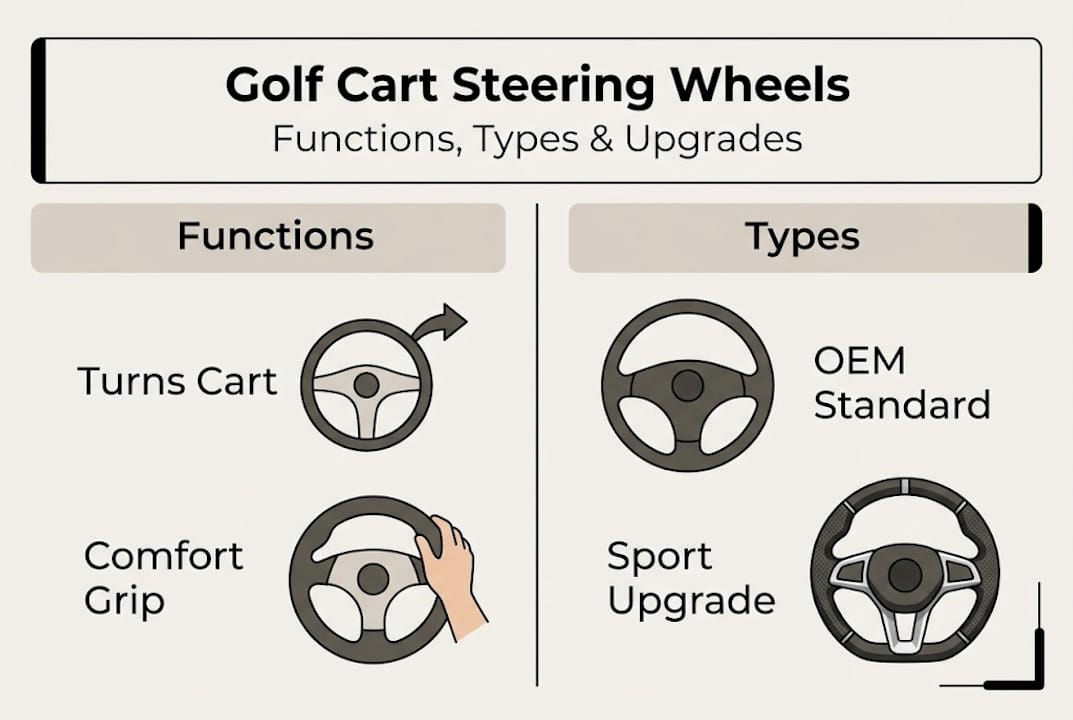 Golf Cart Steering Wheels
Functions, Types & Upgrades

Functions

Turns Cart

Comfort Grip

Types

OEM Standard

Sport Upgrade