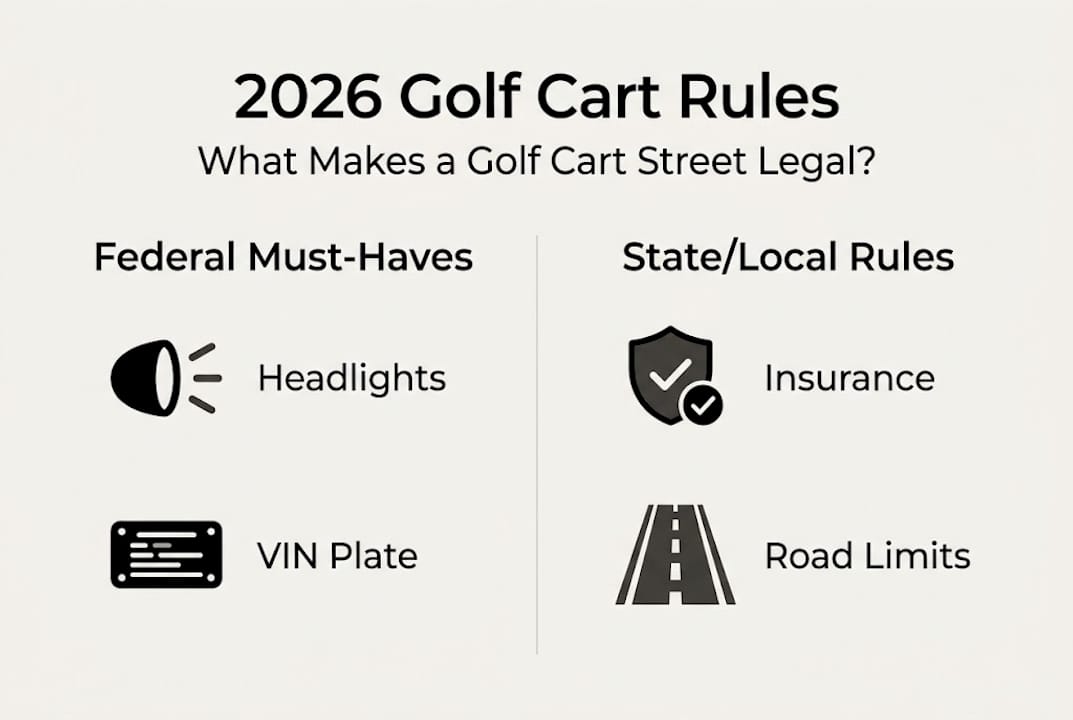 2026 Golf Cart Rules

What Makes a Golf Cart Street Legal?

Federal Must-Haves

Headlights

VIN Plate

State/Local Rules

Insurance

Road Limits