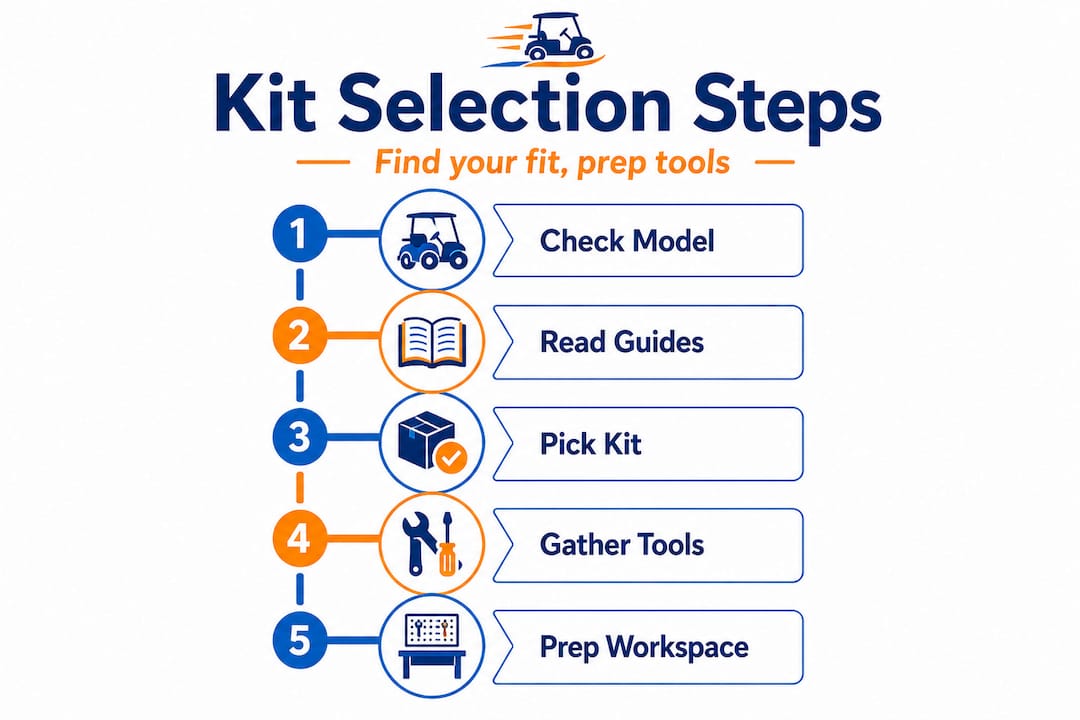 Kit Selection Steps

Find your fit, prep tools

1 Check Model

2 Read Guides

3 Pick Kit

4 Gather Tools

5 Prep Workspace