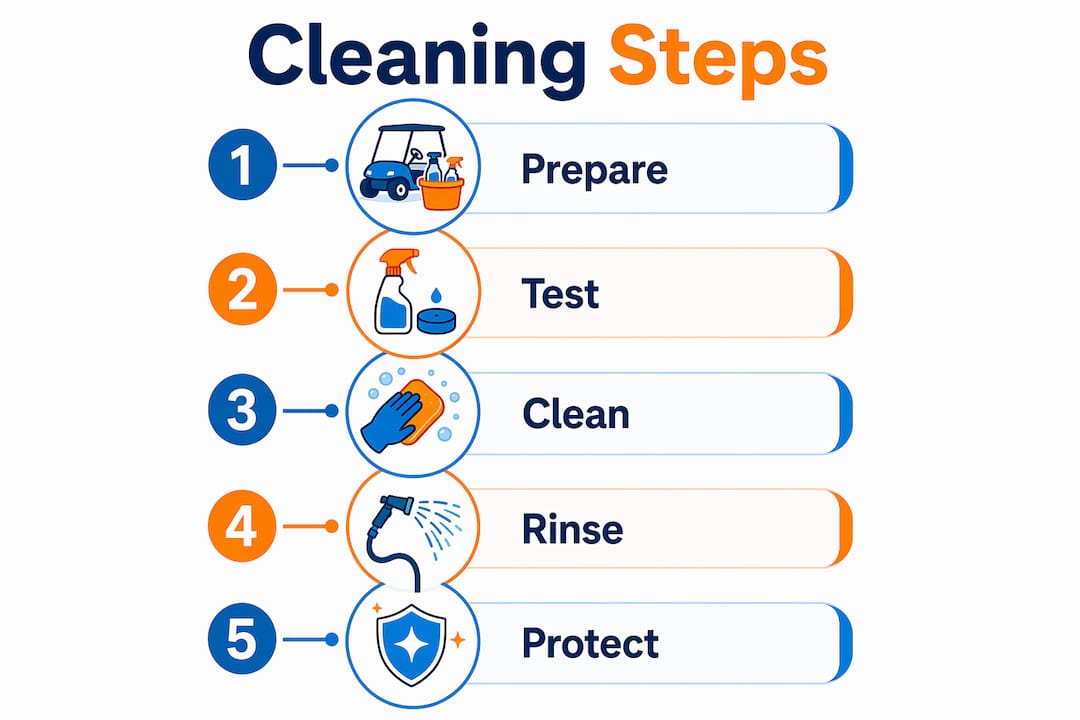 Cleaning Steps

1 Prepare

2 Test

3 Clean

4 Rinse

5 Protect