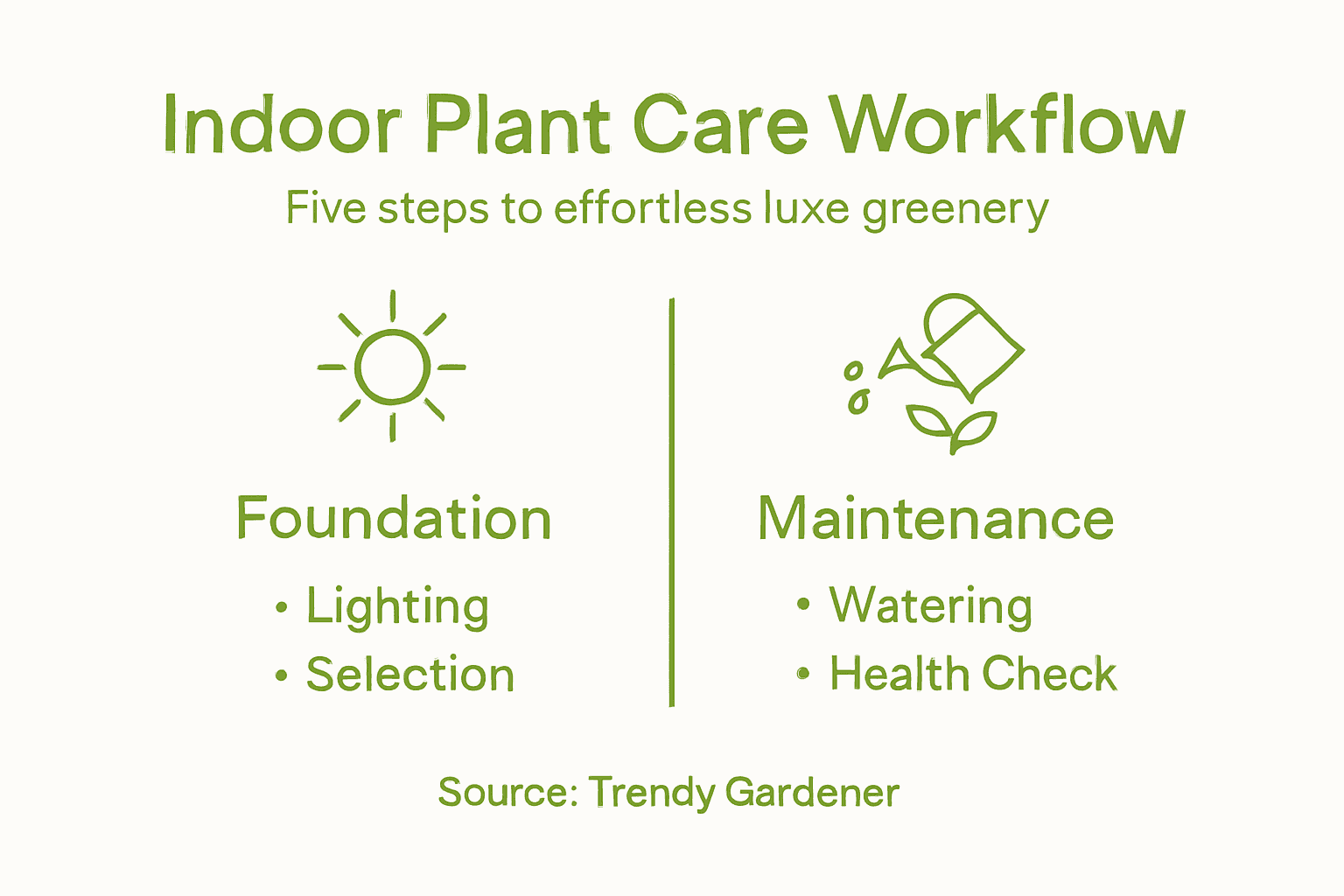 Indoor Plant Care Workflow

Five steps to effortless luxe greenery

Foundation
• Lighting
• Selection

Maintenance
• Watering
• Health Check

Source: Trendy Gardener