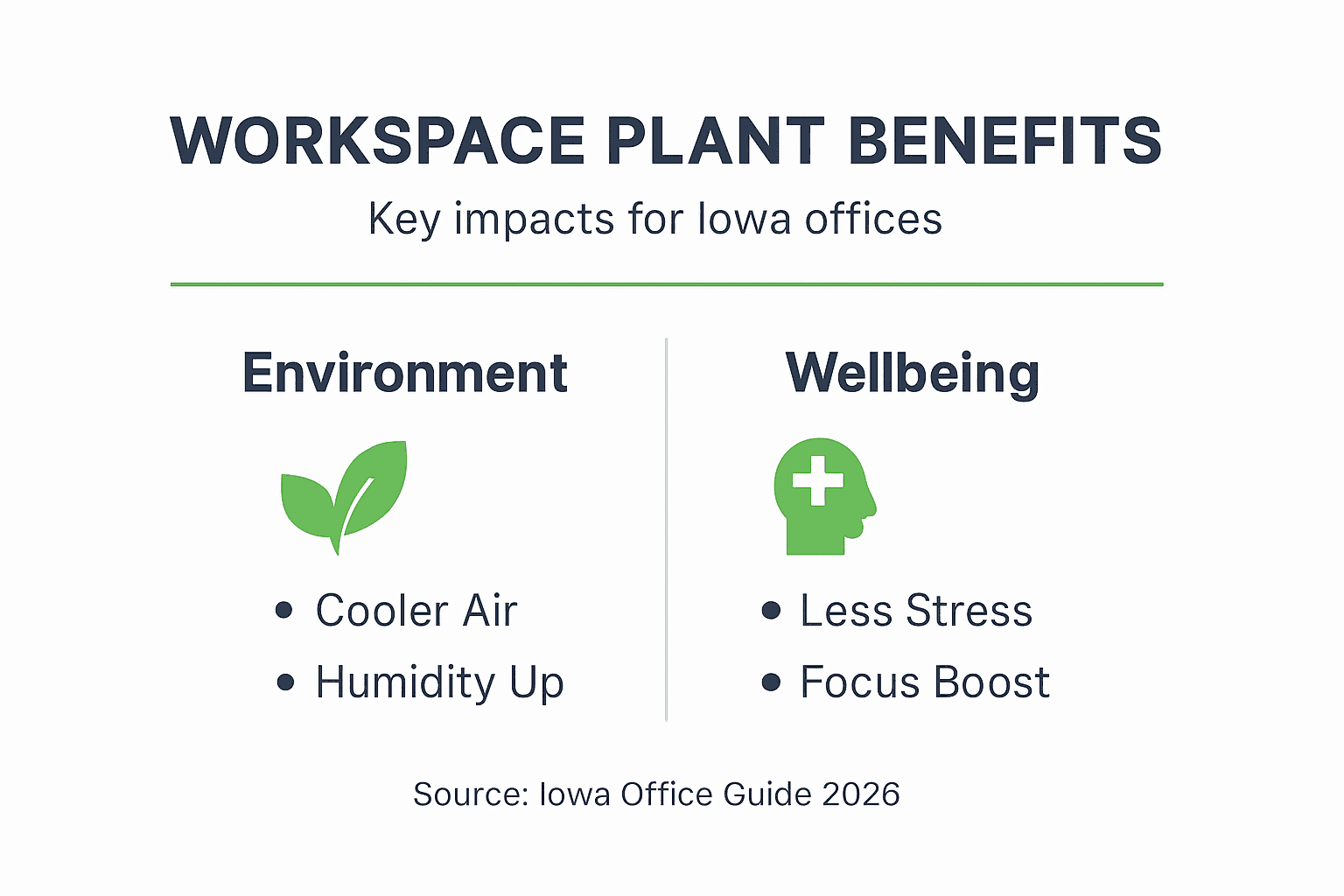 WORKSPACE PLANT BENEFITS

Key impacts for Iowa offices

Environment

• Cooler Air
• Humidity Up

Wellbeing

• Less Stress
• Focus Boost

Source: Iowa Office Guide 2026