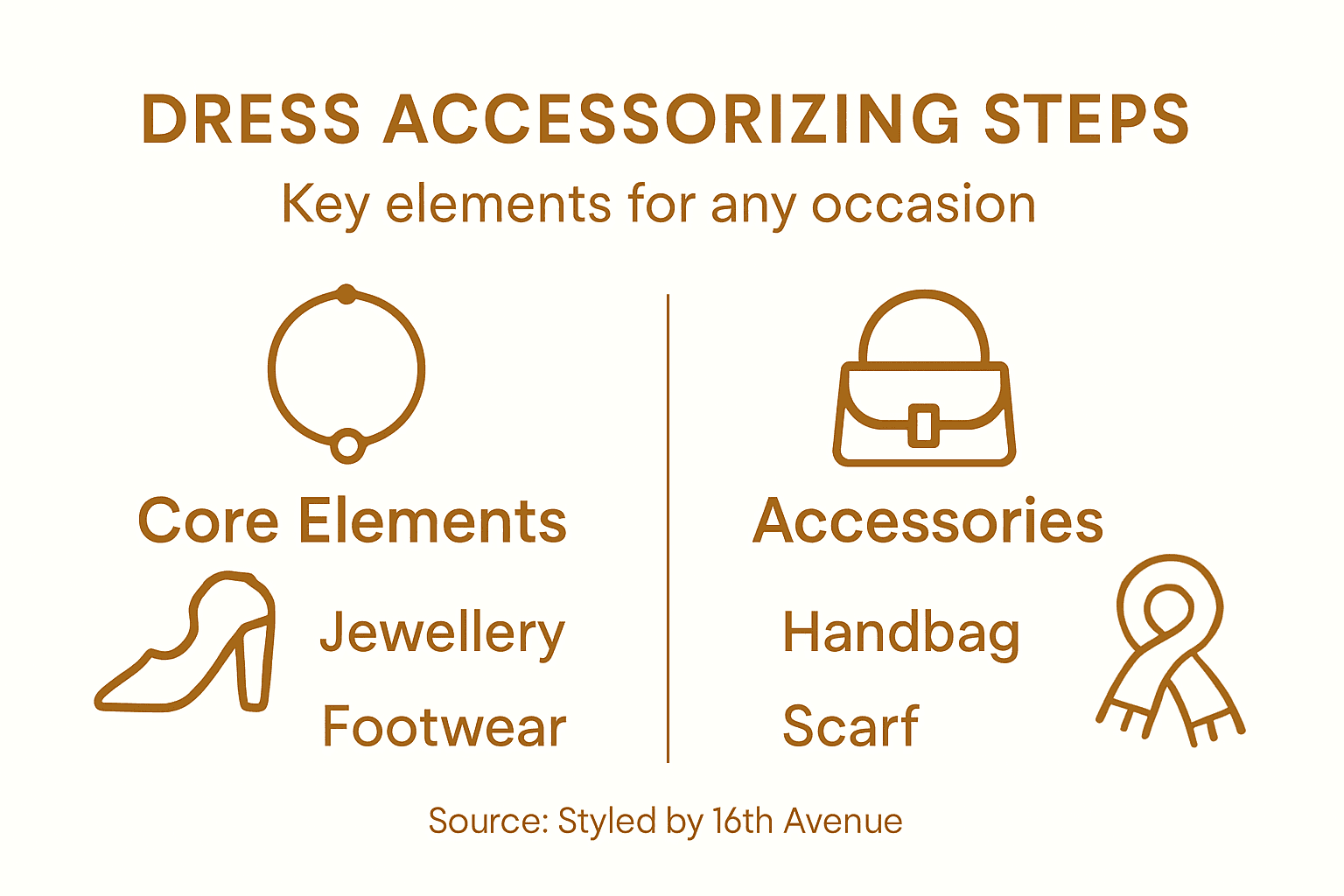 DRESS ACCESSORIZING STEPS

Key elements for any occasion

Core Elements

Jewellery

Footwear

Accessories

Handbag

Scarf

Source: Styled by 16th Avenue