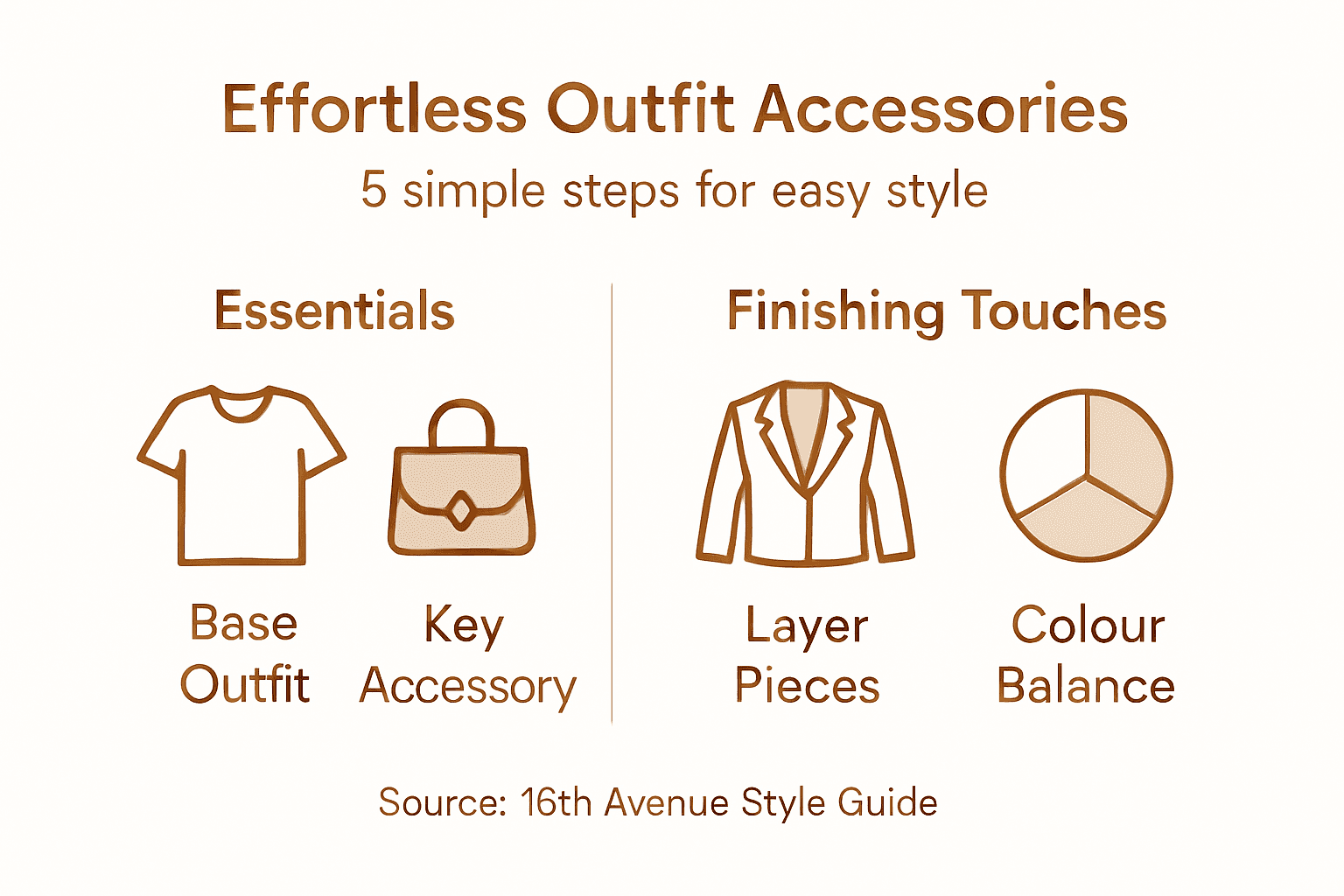 Effortless Outfit Accessories

5 simple steps for easy style

Essentials

Base Outfit

Key Accessory

Finishing Touches

Layer Pieces

Colour Balance

Source: 16th Avenue Style Guide