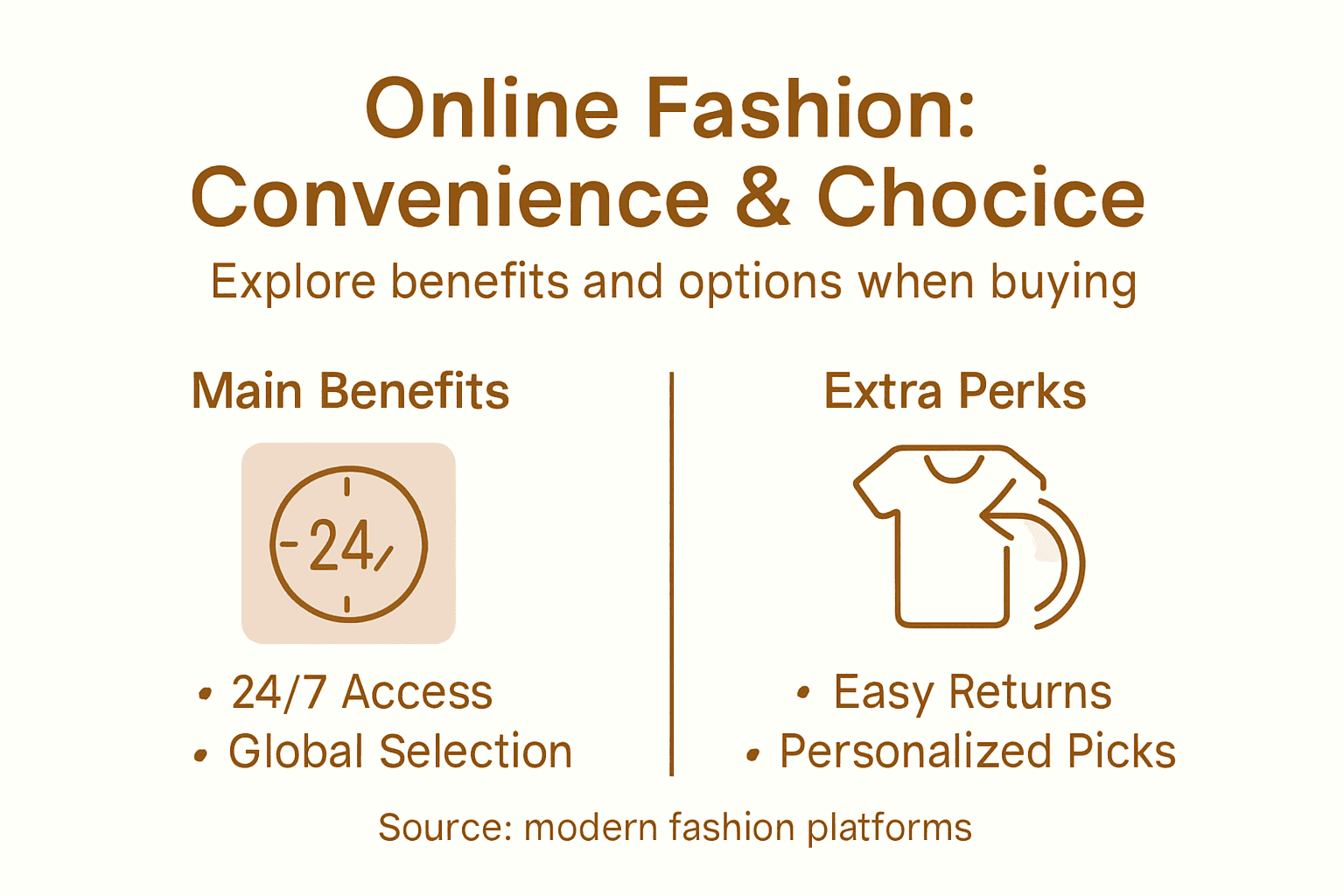 Online Fashion: Convenience & Chocice

Explore benefits and options when buying

Main Benefits

-24/

• 24/7 Access
• Global Selection

Extra Perks

• Easy Returns
• Personalized Picks

Source: modern fashion platforms