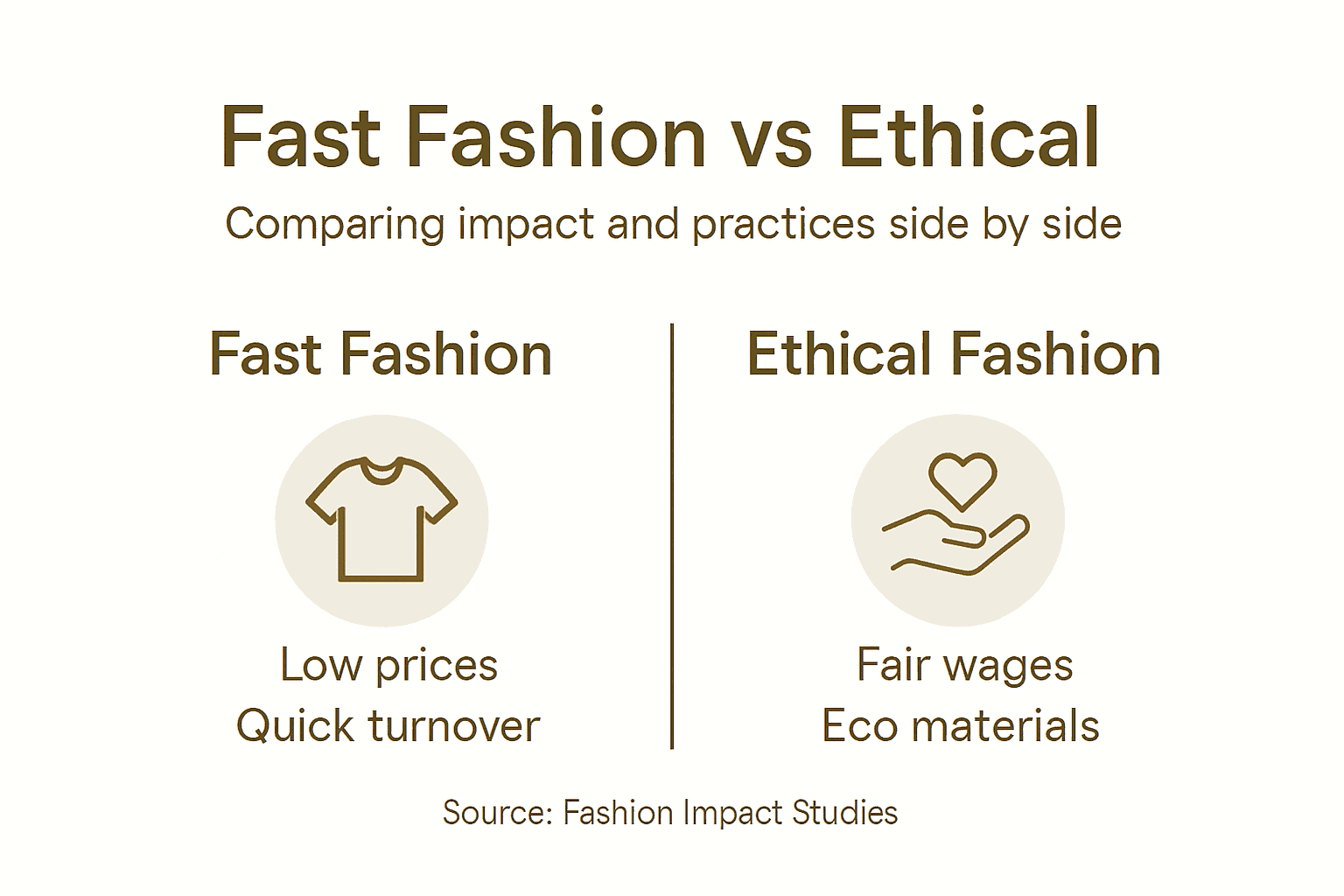 Fast Fashion vs Ethical

Comparing impact and practices side by side

Fast Fashion

Low prices
Quick turnover

Ethical Fashion

Fair wages
Eco materials

Source: Fashion Impact Studies