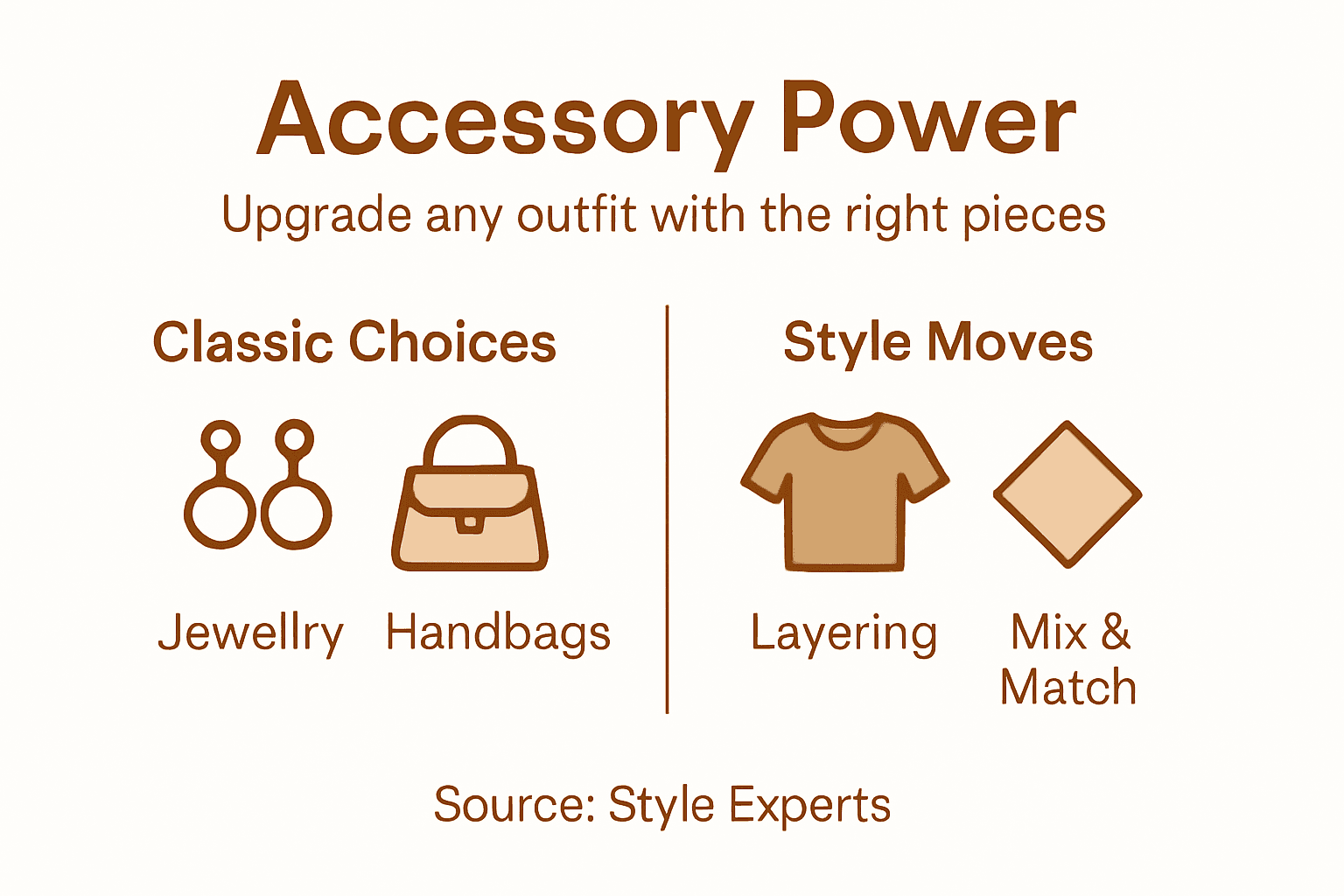 Accessory Power

Upgrade any outfit with the right pieces

Classic Choices

Jewellry

Handbags

Style Moves

Layering

Mix & Match

Source: Style Experts