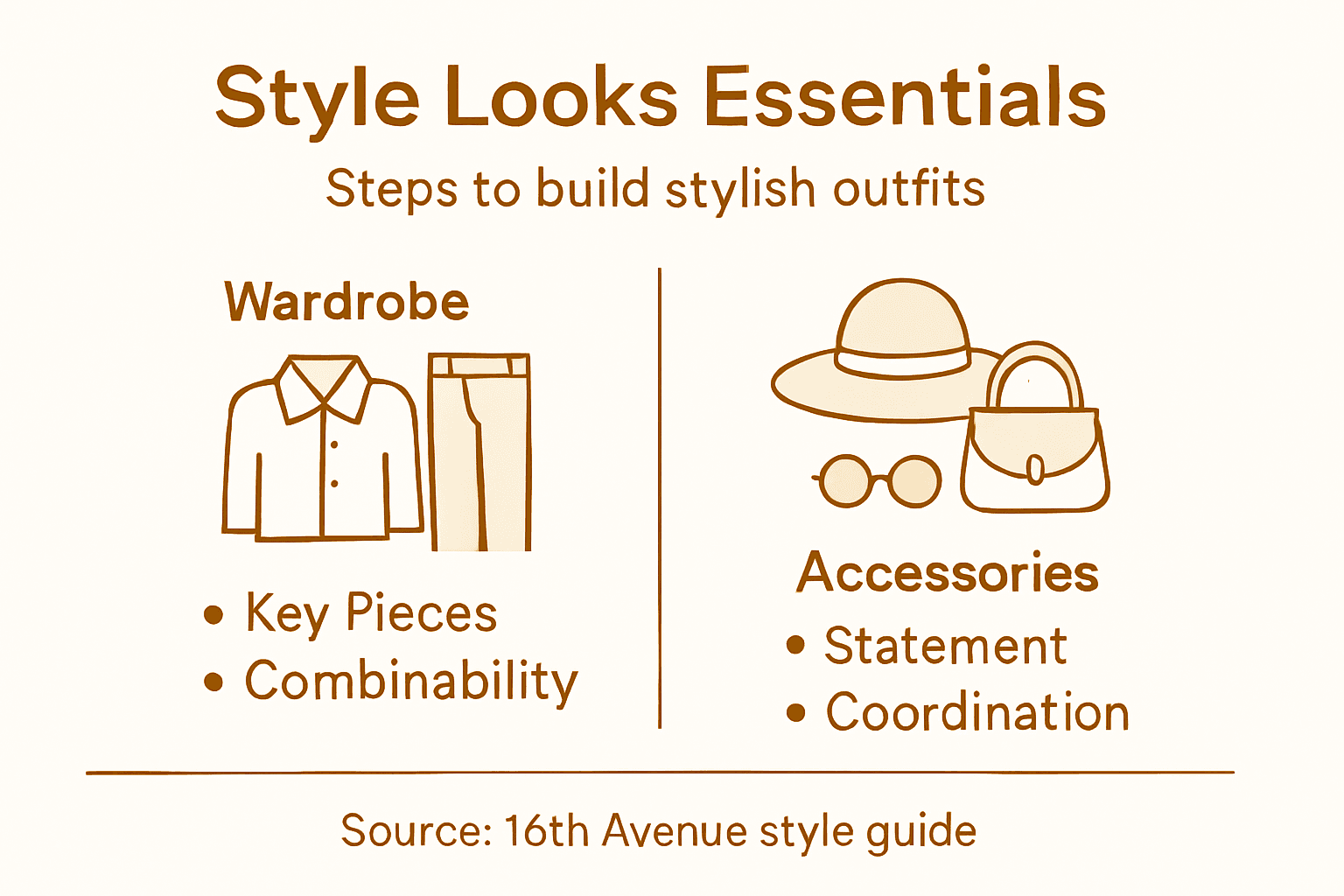 Style Looks Essentials

Steps to build stylish outfits

Wardrobe

• Key Pieces
• Combinability

Accessories

• Statement
• Coordination

Source: 16th Avenue style guide