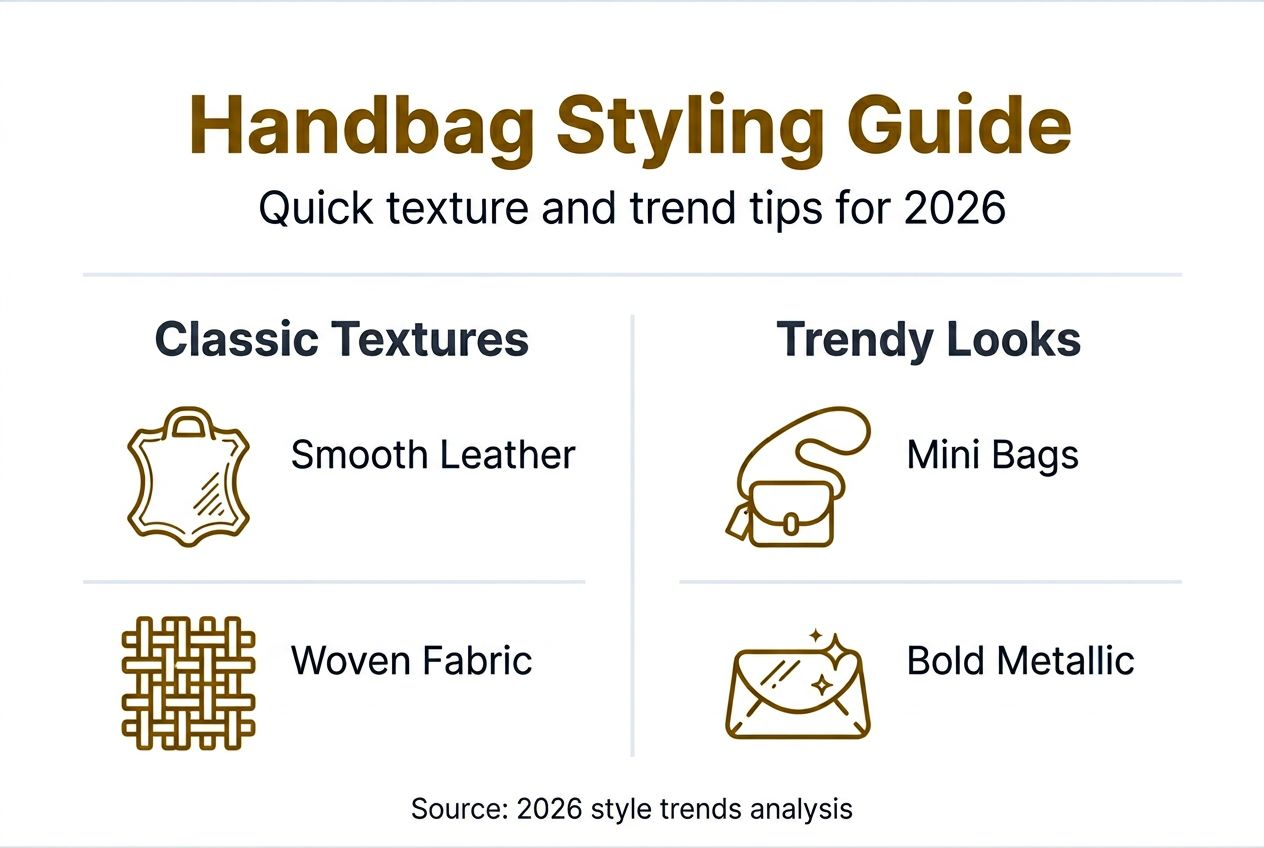 Handbag Styling Guide

Quick texture and trend tips for 2026

Classic Textures

Smooth Leather

Woven Fabric

Trendy Looks

Mini Bags

Bold Metallic

Source: 2026 style trends analysis