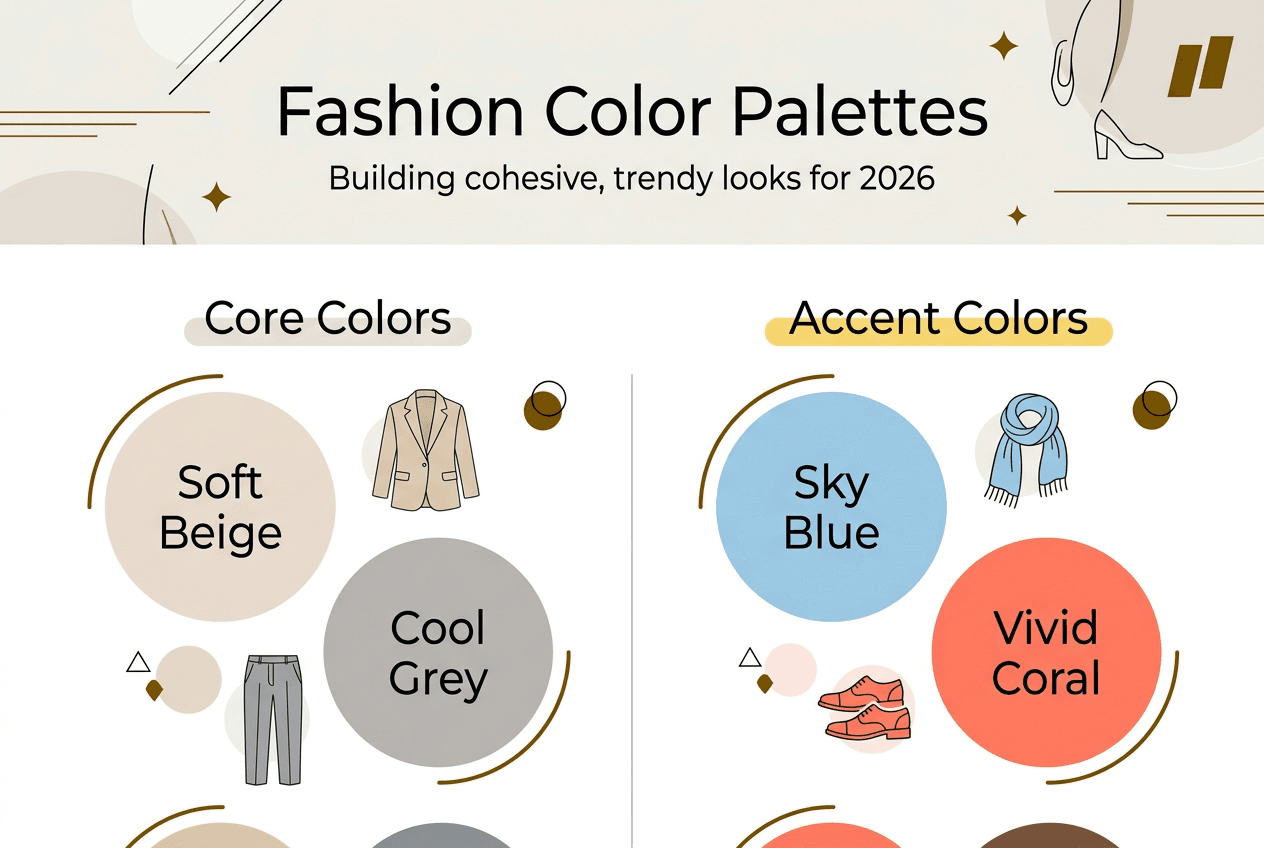 Fashion Color Palettes

Building cohesive, trendy looks for 2026

Core Colors

Soft Beige

Cool Grey

Accent Colors

Sky Blue

Vivid Coral