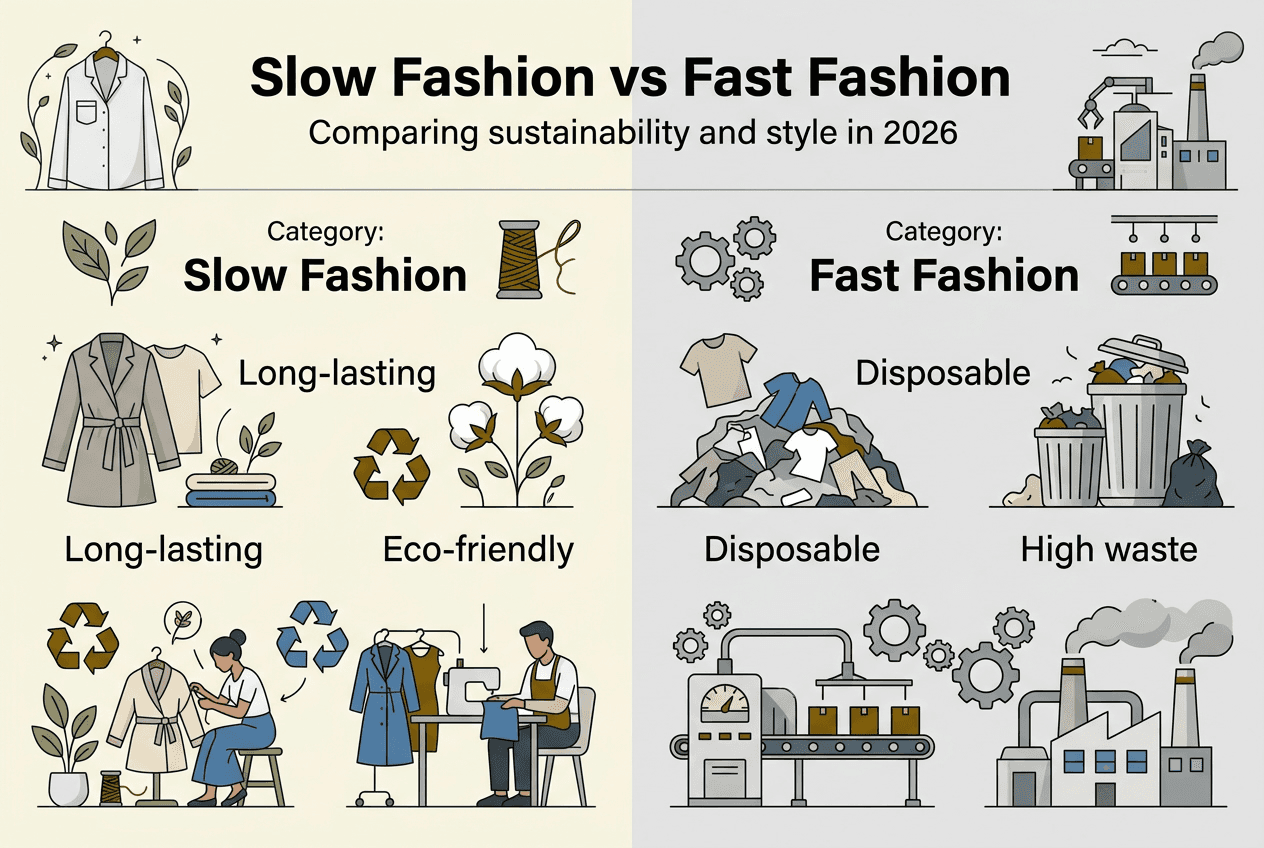 Slow Fashion vs Fast Fashion

Comparing sustainability and style in 2026

Category:
Slow Fashion

Long-lasting

Long-lasting

Eco-friendly

Category:
Fast Fashion

Disposable

Disposable

High waste