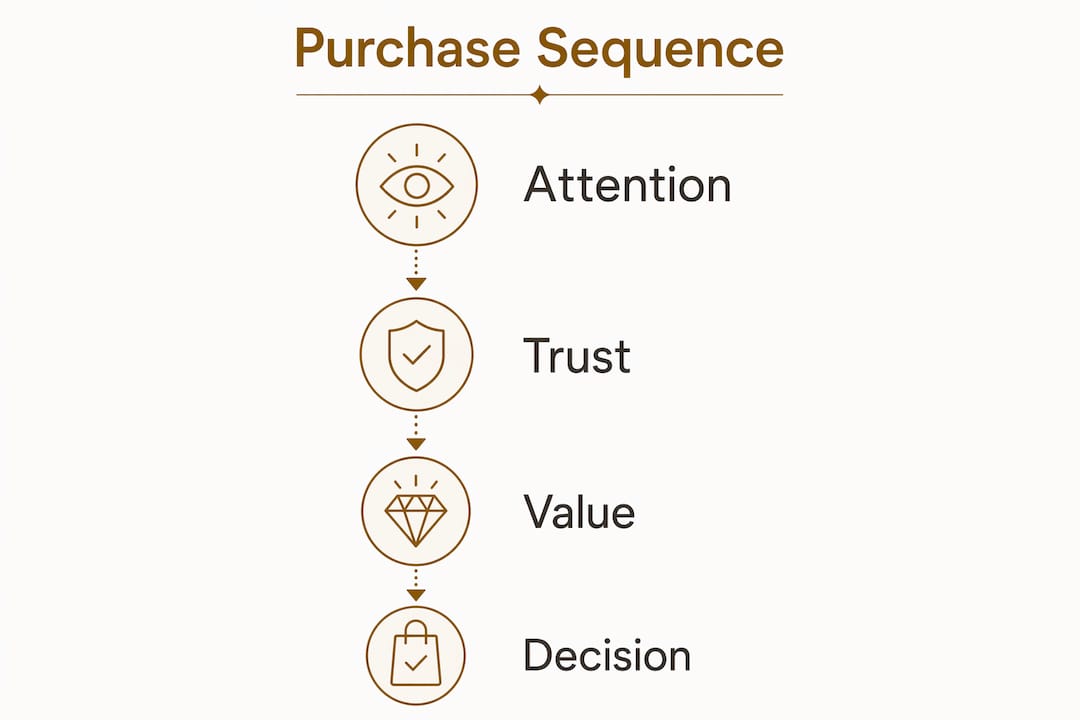 Purchase Sequence

Attention

Trust

Value

Decision