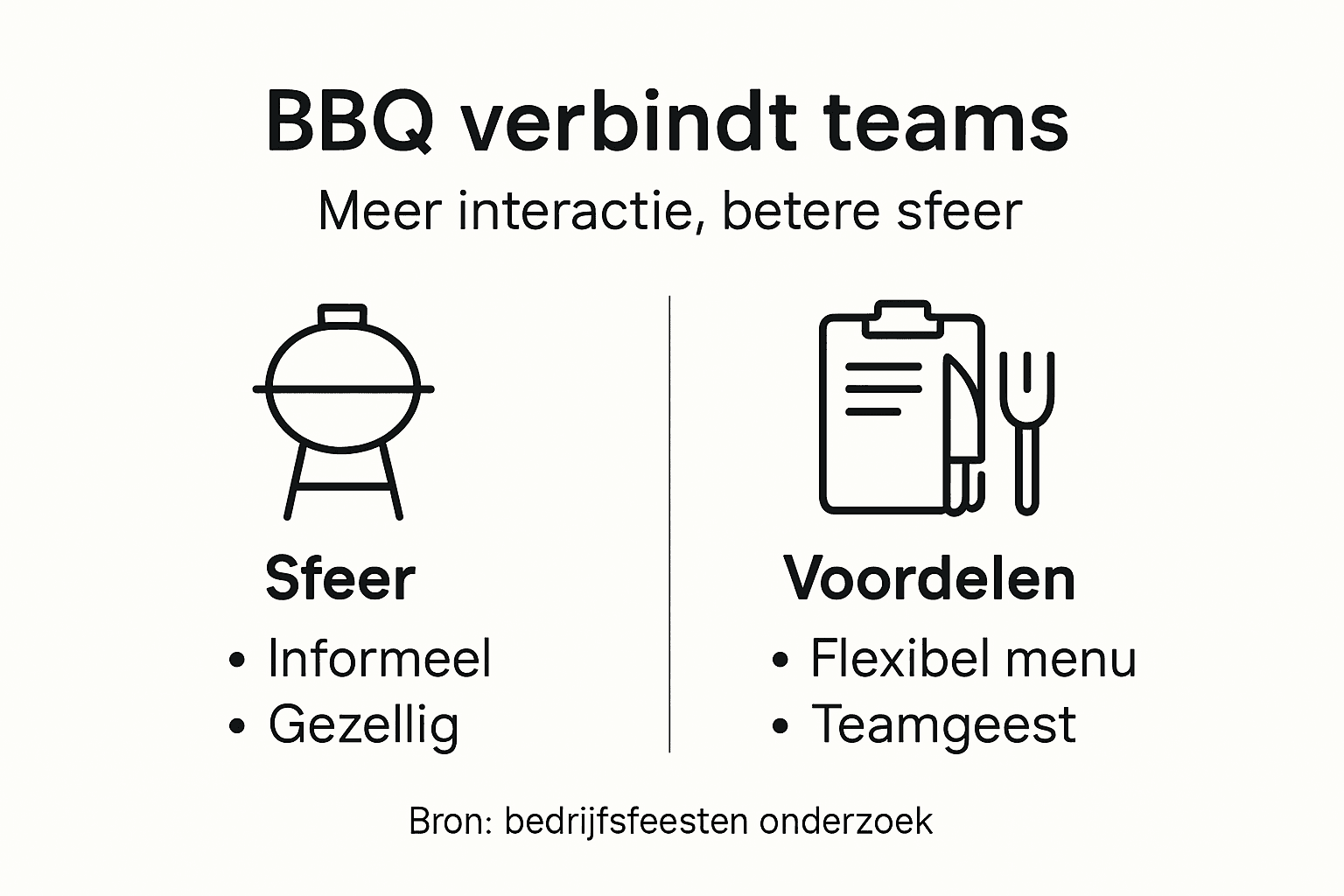 BBQ verbindt teams

Meer interactie, betere sfeer

Sfeer
• Informeel
• Gezellig

Voordelen
• Flexibel menu
• Teamgeest

Bron: bedrijfsfeesten onderzoek