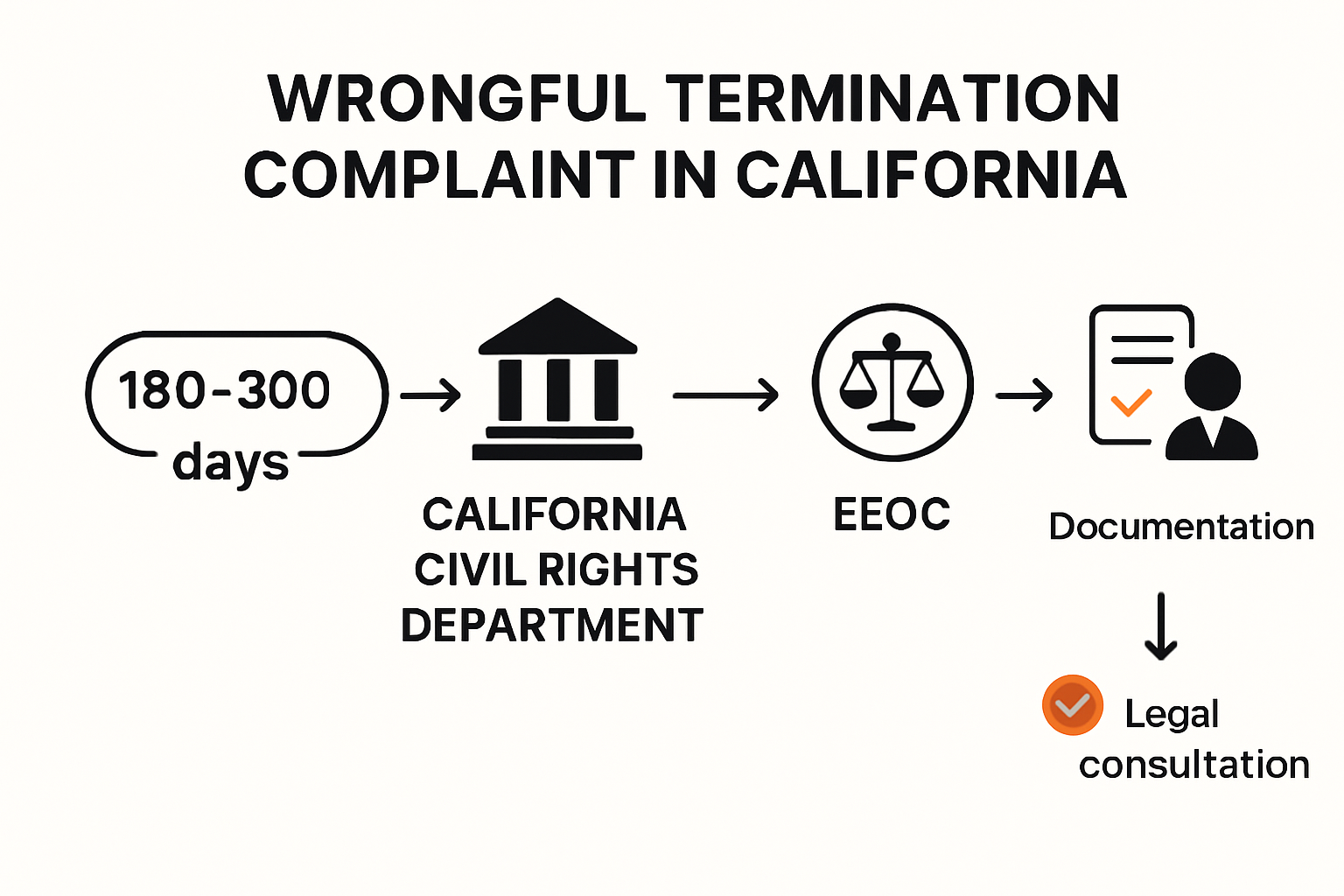 WRONGFUL TERMINATION COMPLAINT IN CALIFORNIA

180-300 days

CALIFORNIA CIVIL RIGHTS DEPARTMENT

EEOC

Documentation

Legal consultation