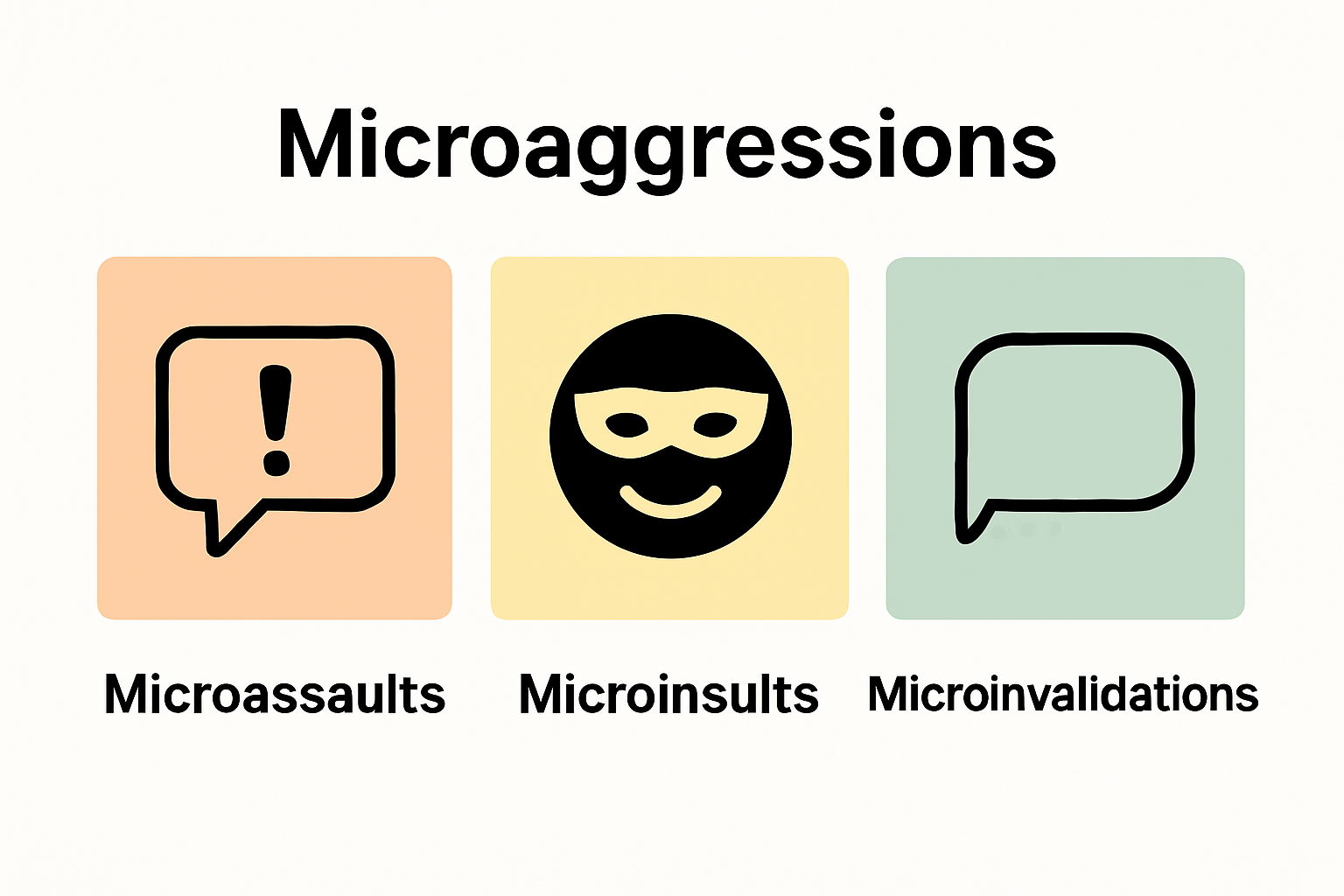 Microaggressions

!

Microassaults

Microinsults

Microinvalidations