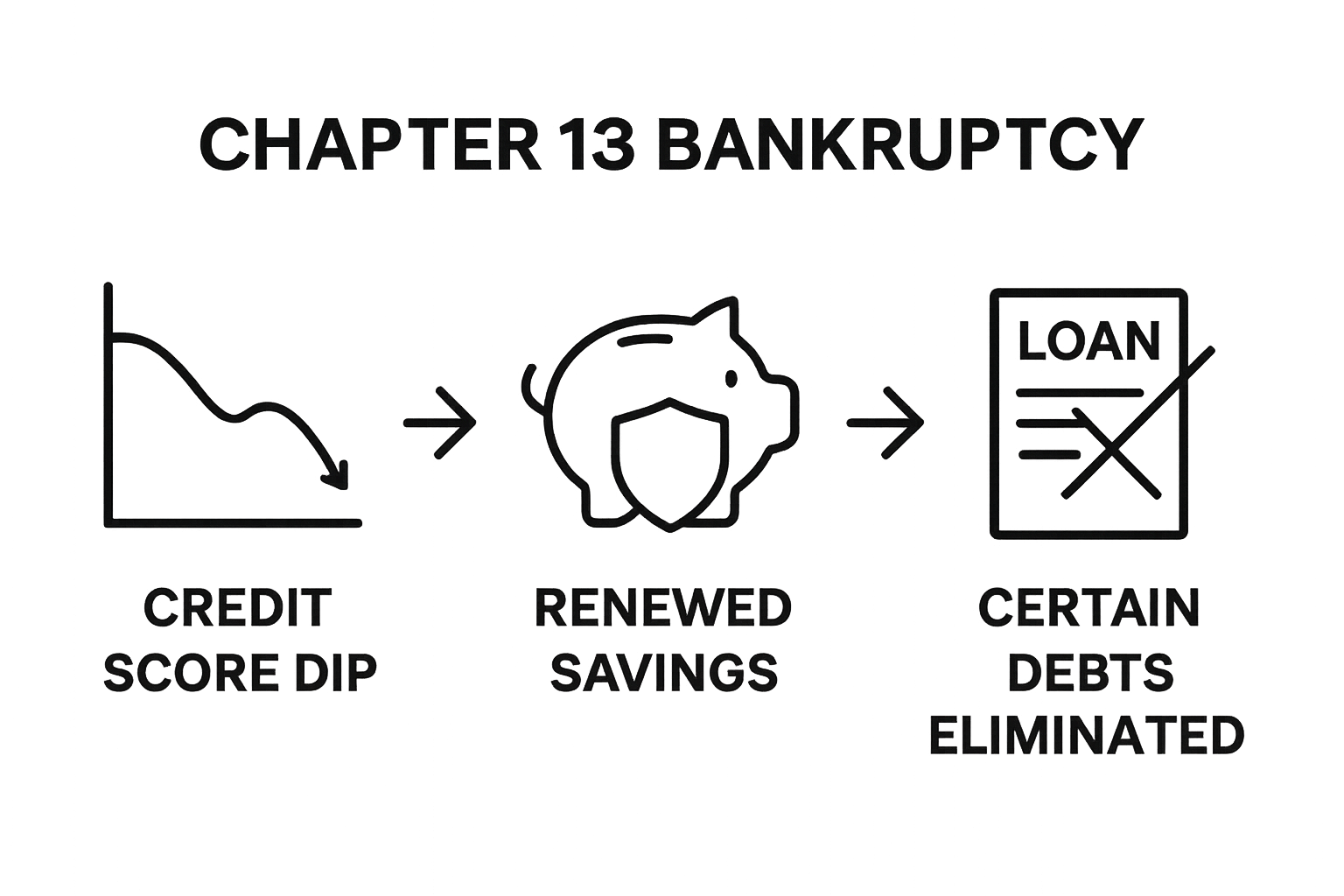 CHAPTER 13 BANKRUPTCY

LOAN

CREDIT SCORE DIP

RENEWED SAVINGS

CERTAIN DEBTS ELIMINATED