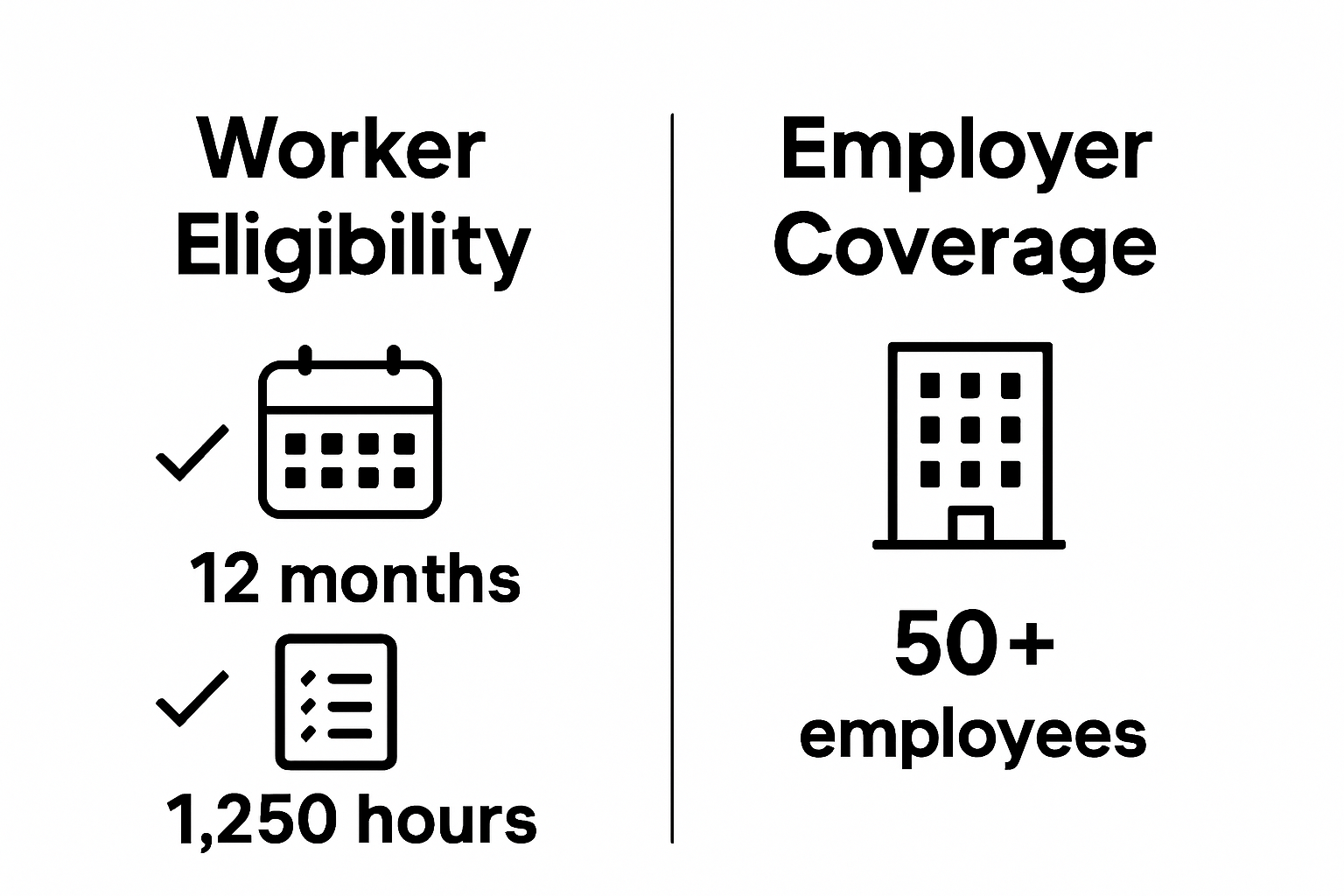 Worker Eligibility

12 months

1,250 hours

Employer Coverage

50+ employees