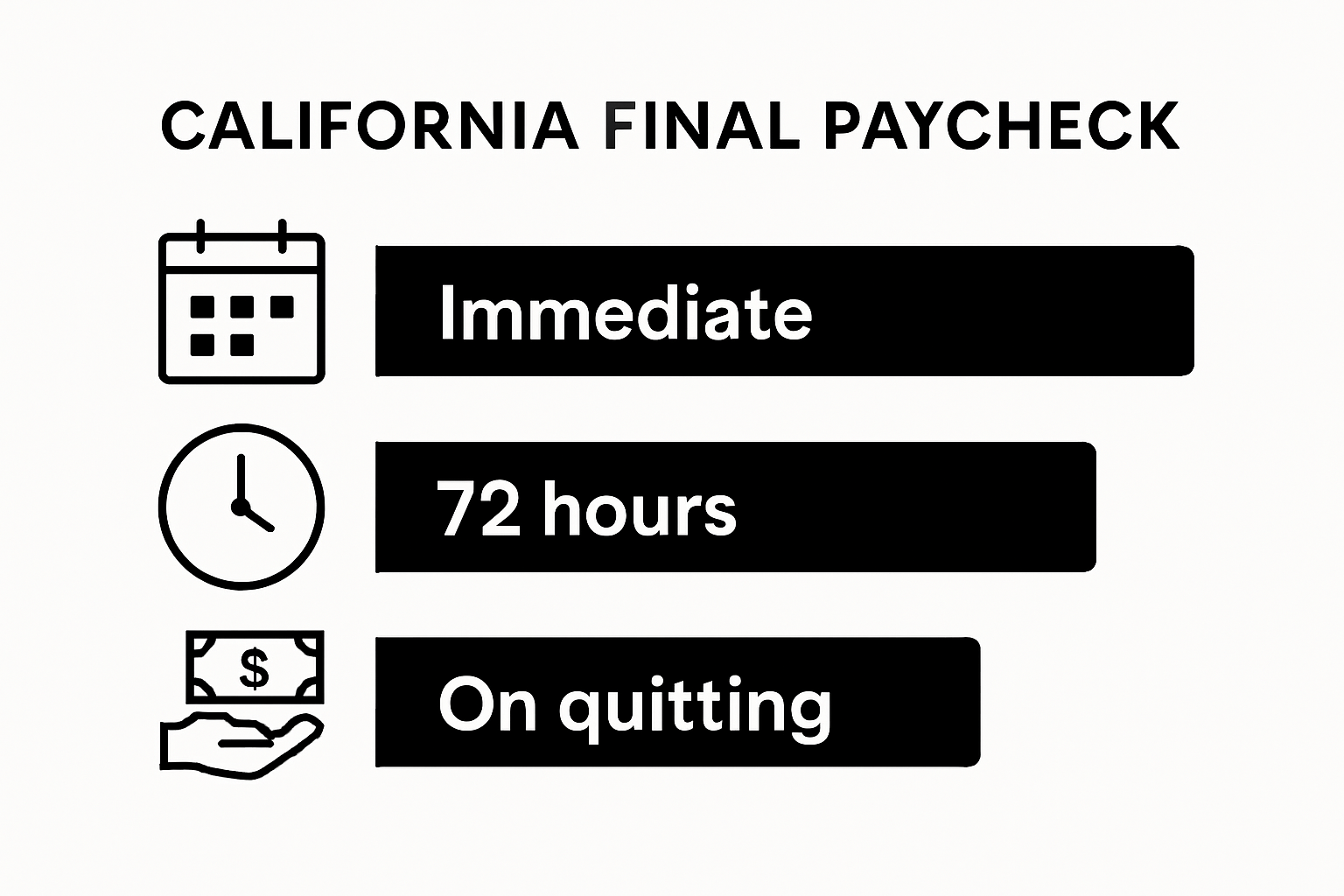 CALIFORNIA FINAL PAYCHECK

Immediate

72 hours

$

On quitting